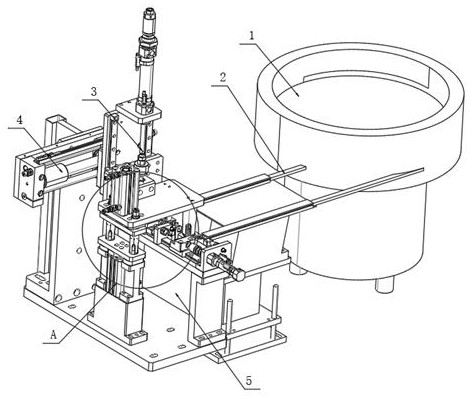 1
2
3
4
A
5