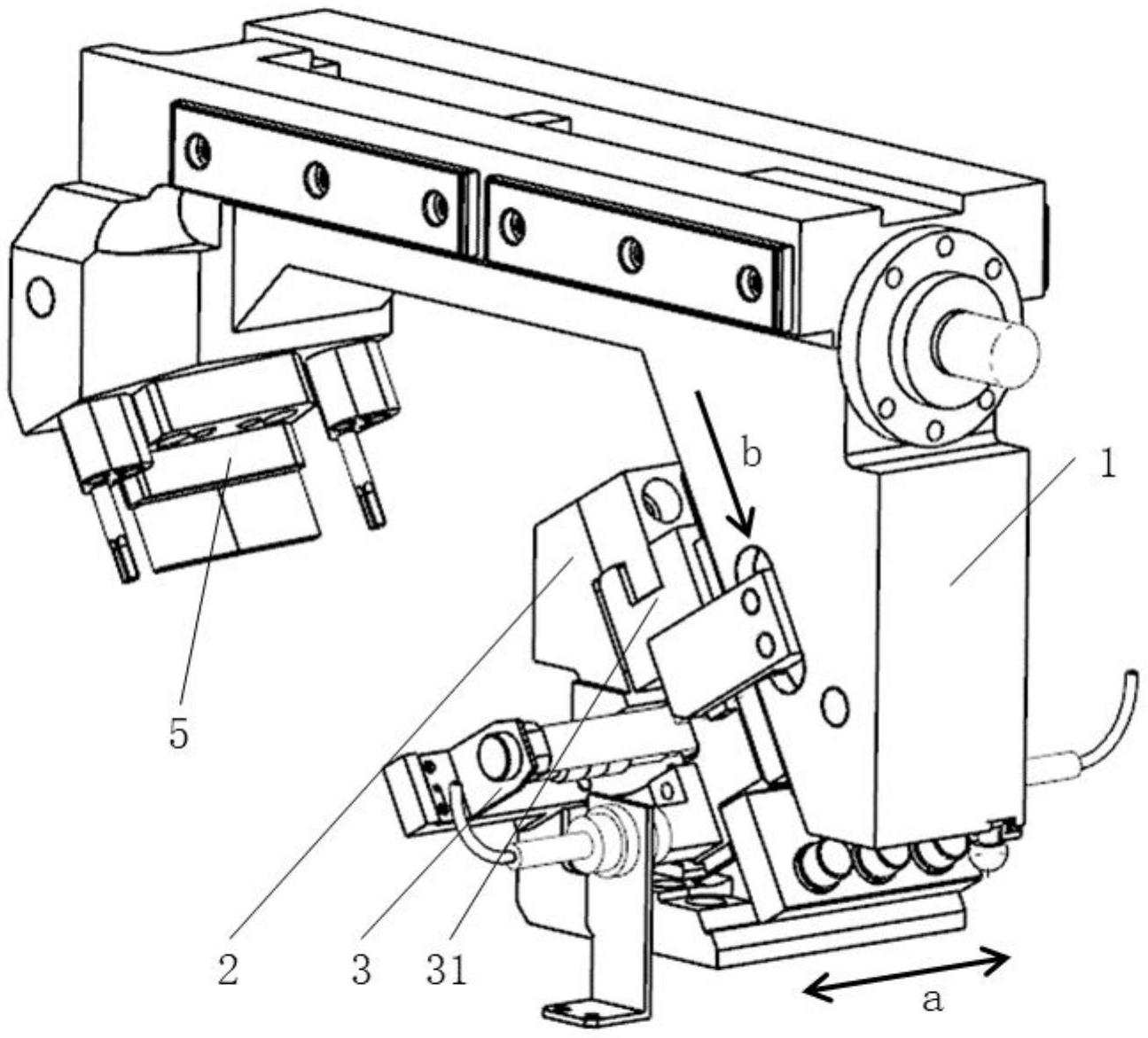 b
1
5
2
3
31
a