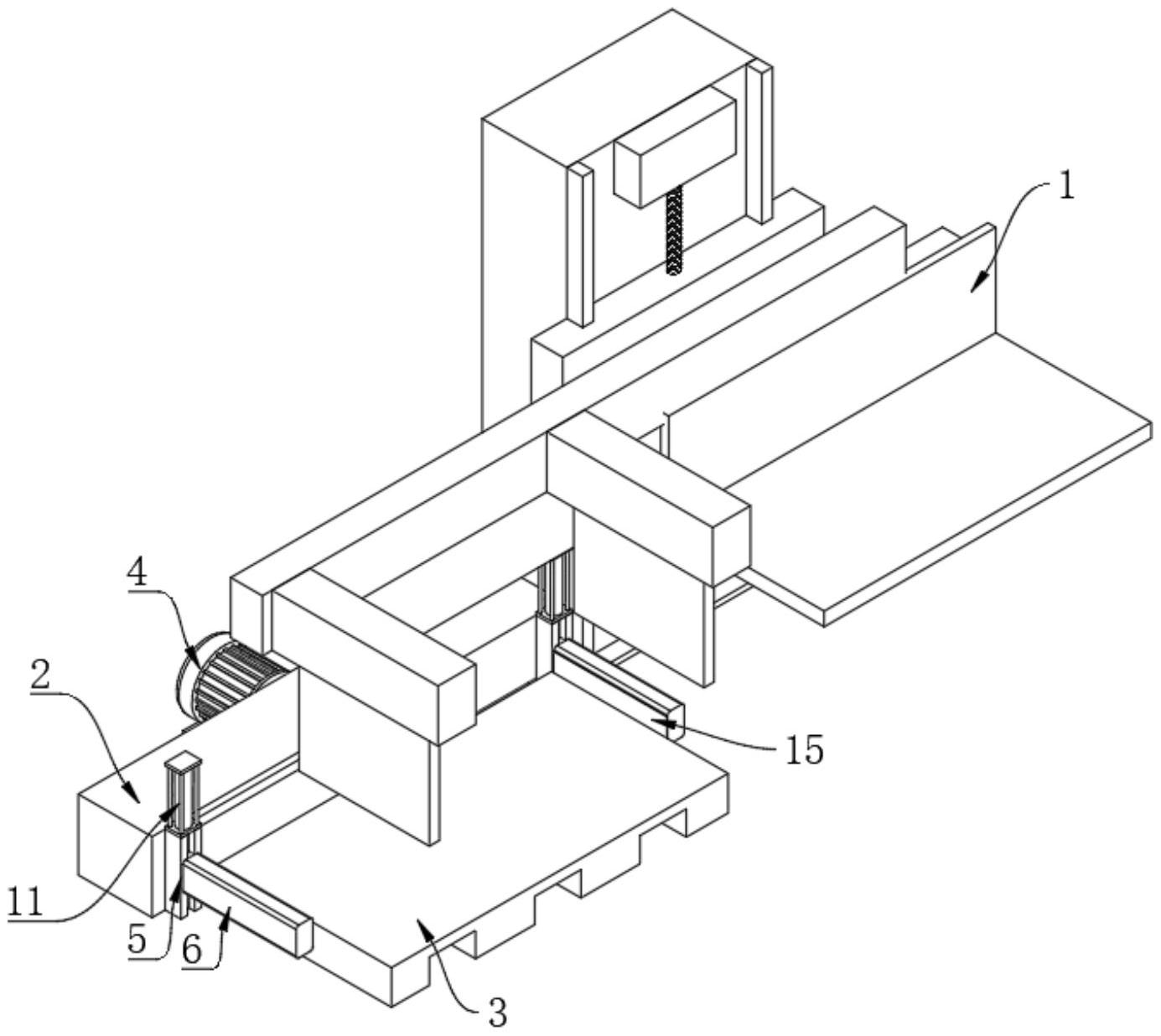 1
4
2
15
11
5
6
3