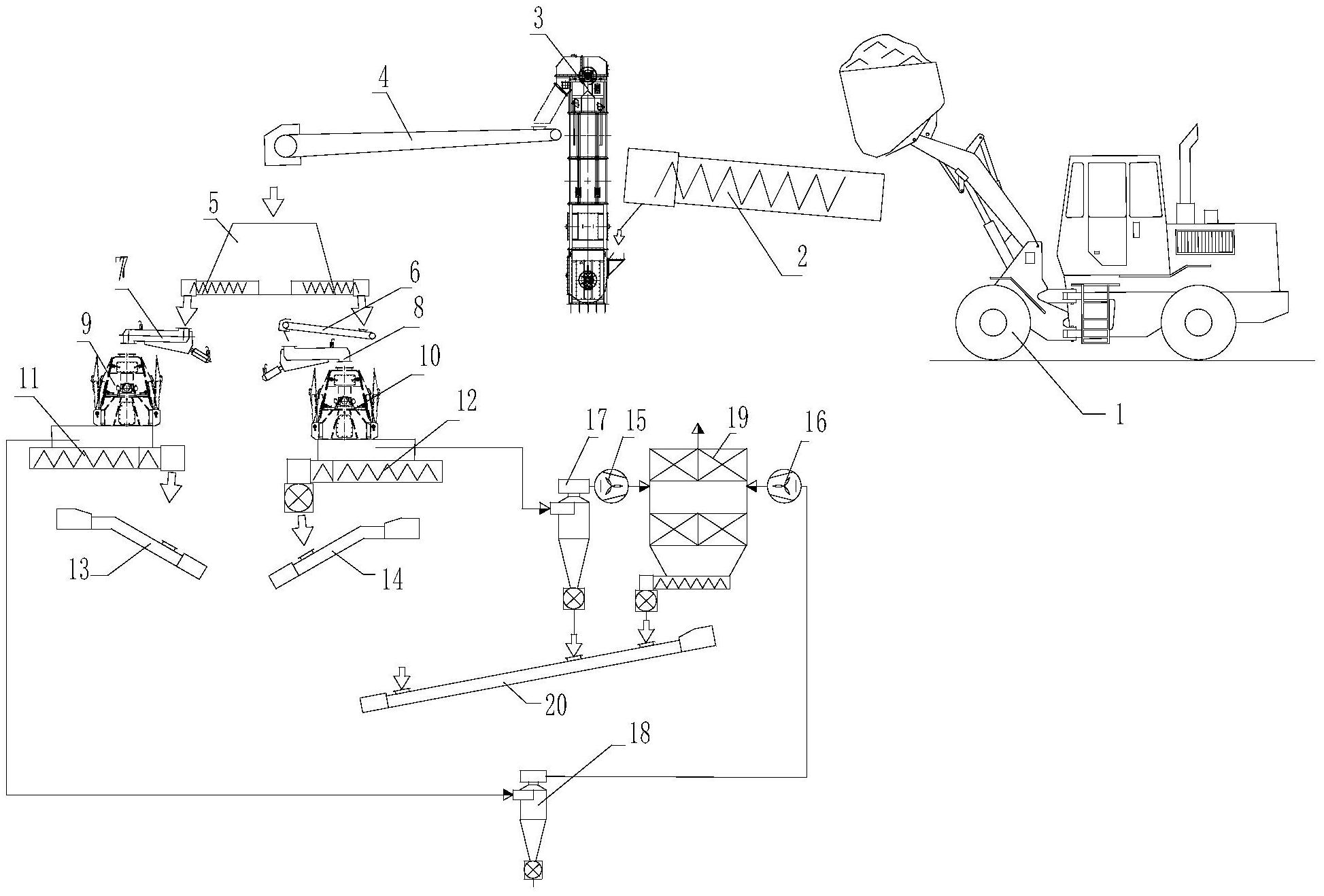 3
4
5
2
7
6
8
9
10
11
12
17
15
19
16
1
13
14
20
18