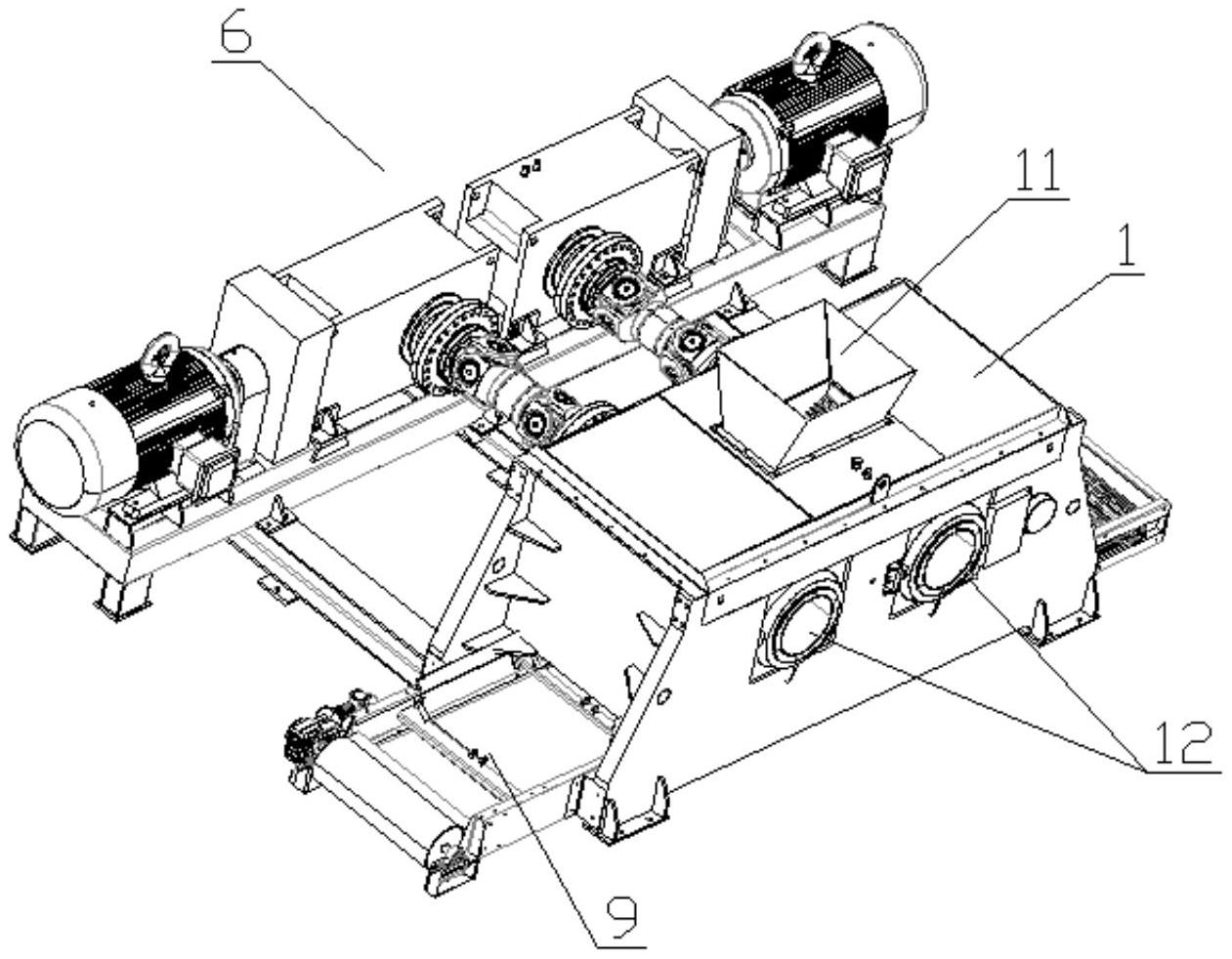 6
11
1
12
9