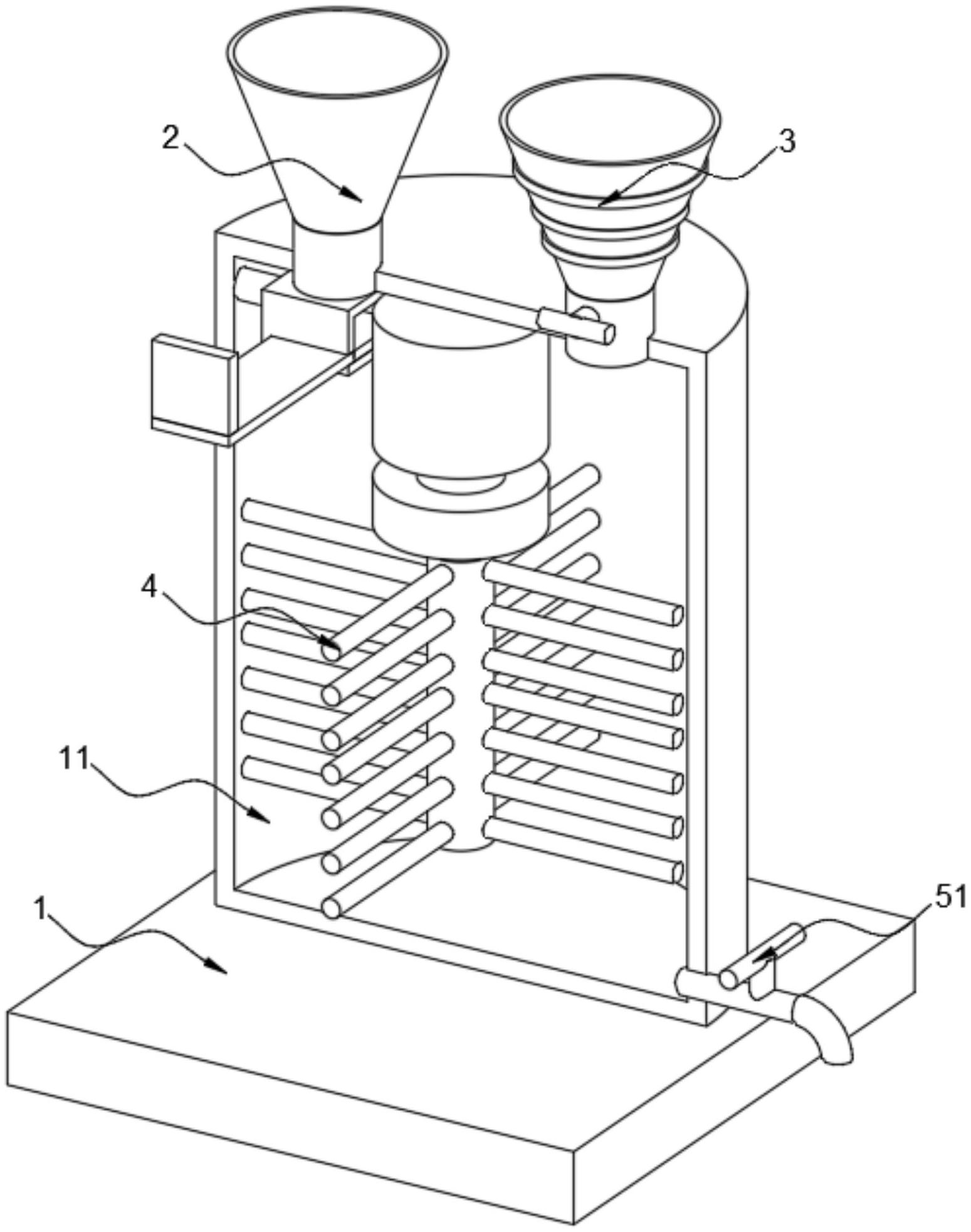 2
3
4
11
1
51