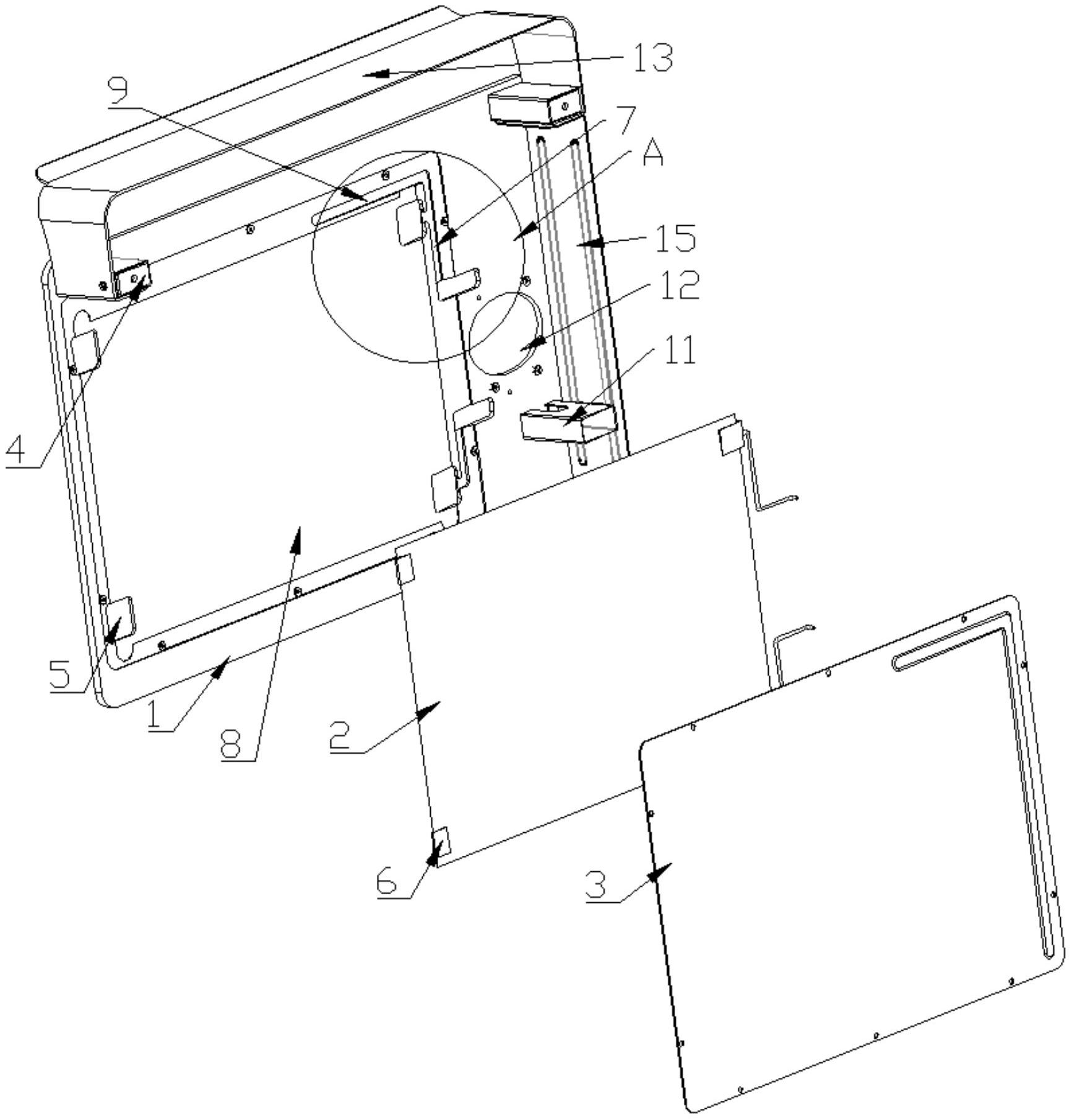 13
9
7
A
15
12
11
4
5
1
8
2
6
3