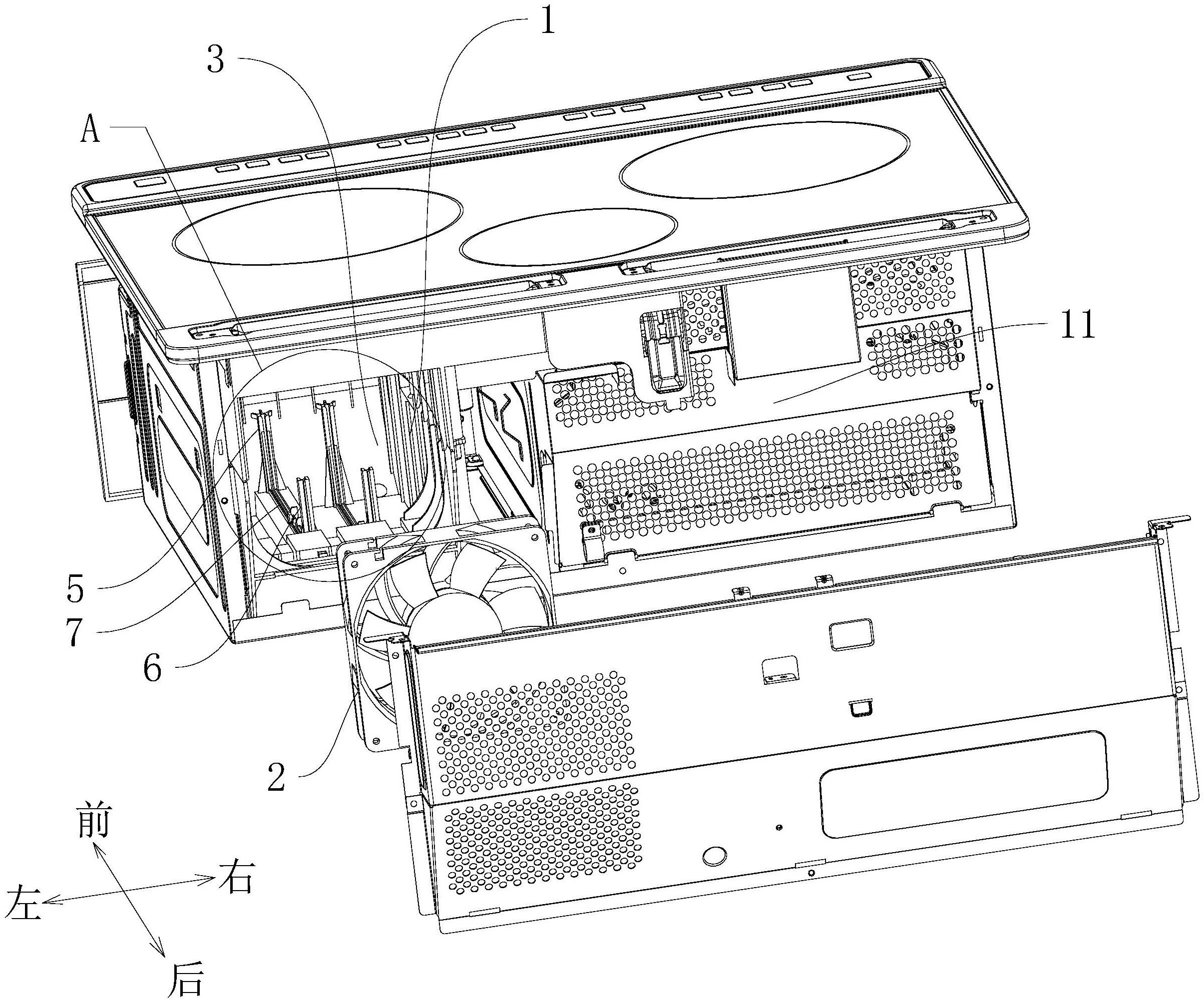 1
3
A
11
5
7
6
2
前
右
左
后