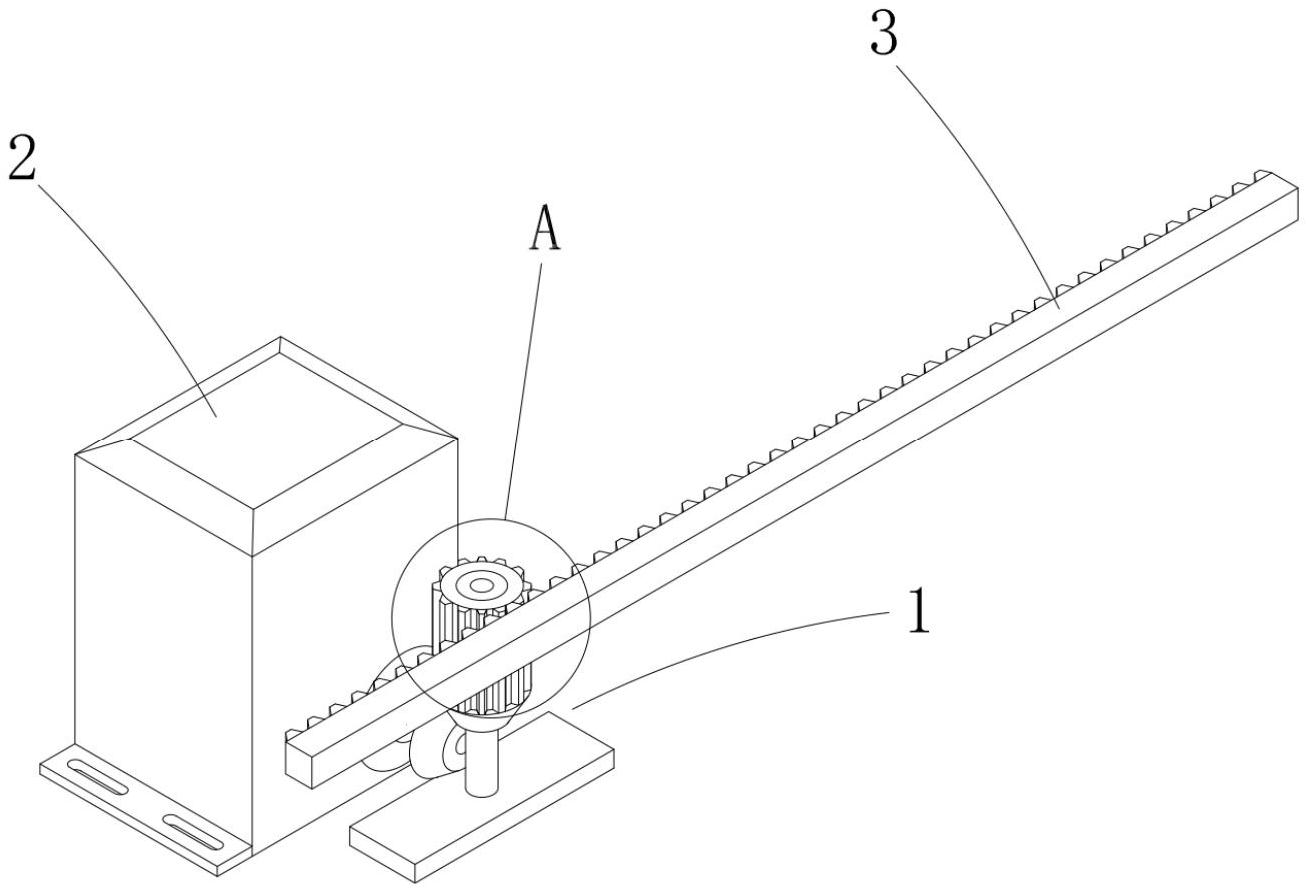 3
2
A
1