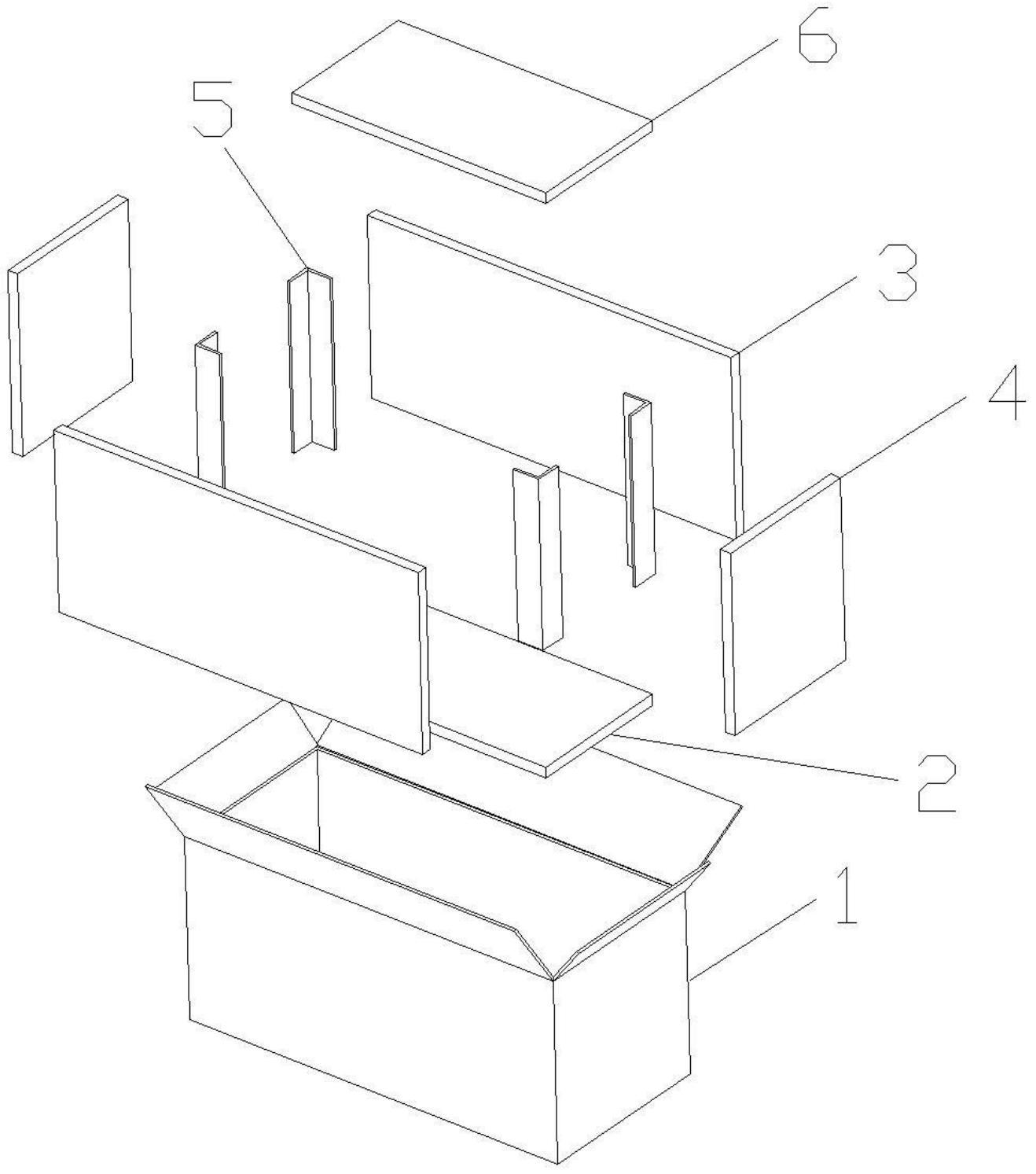 6
5
3
4
2
1