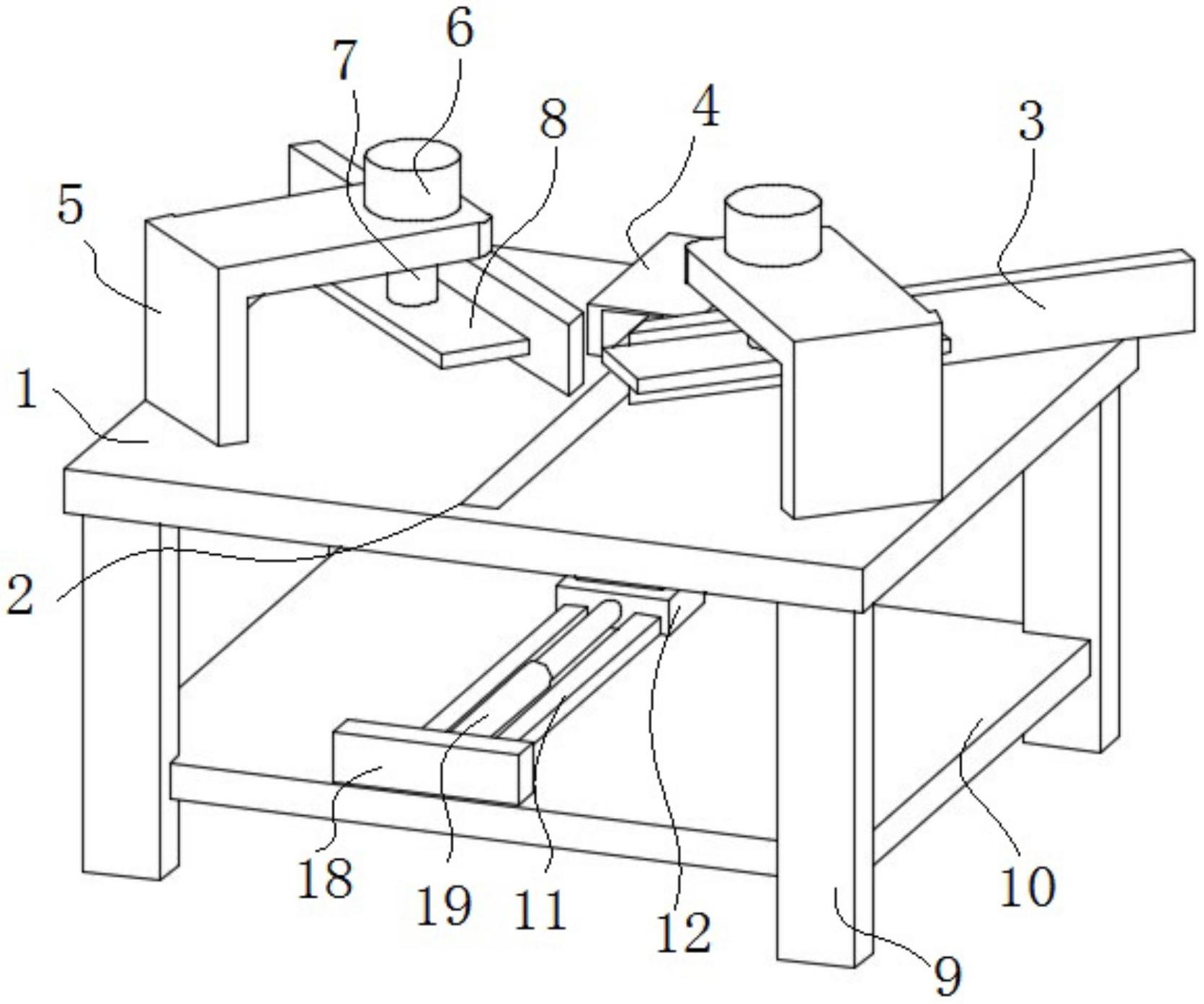 6
7
8
4
3
5
1
2
18
19
11
12
10
9