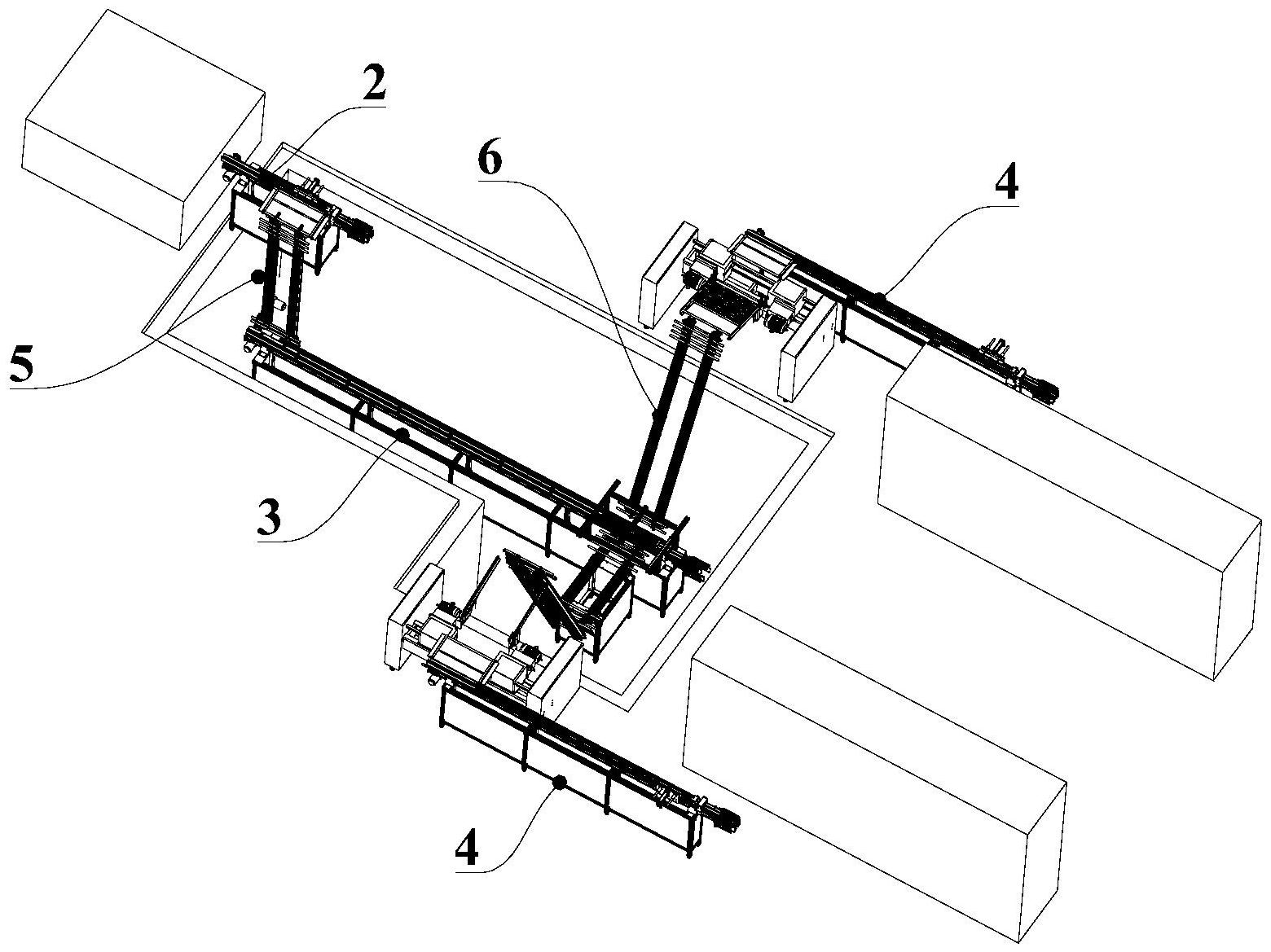 2
6
4
5
3
4