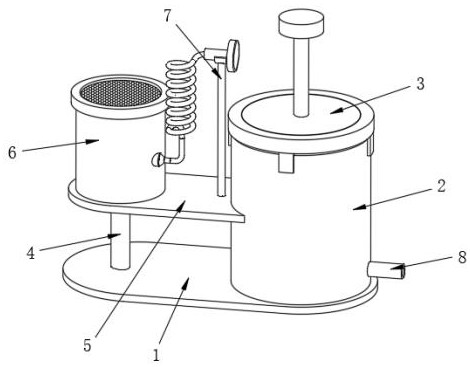 7
3
6
2
4
8
5
1