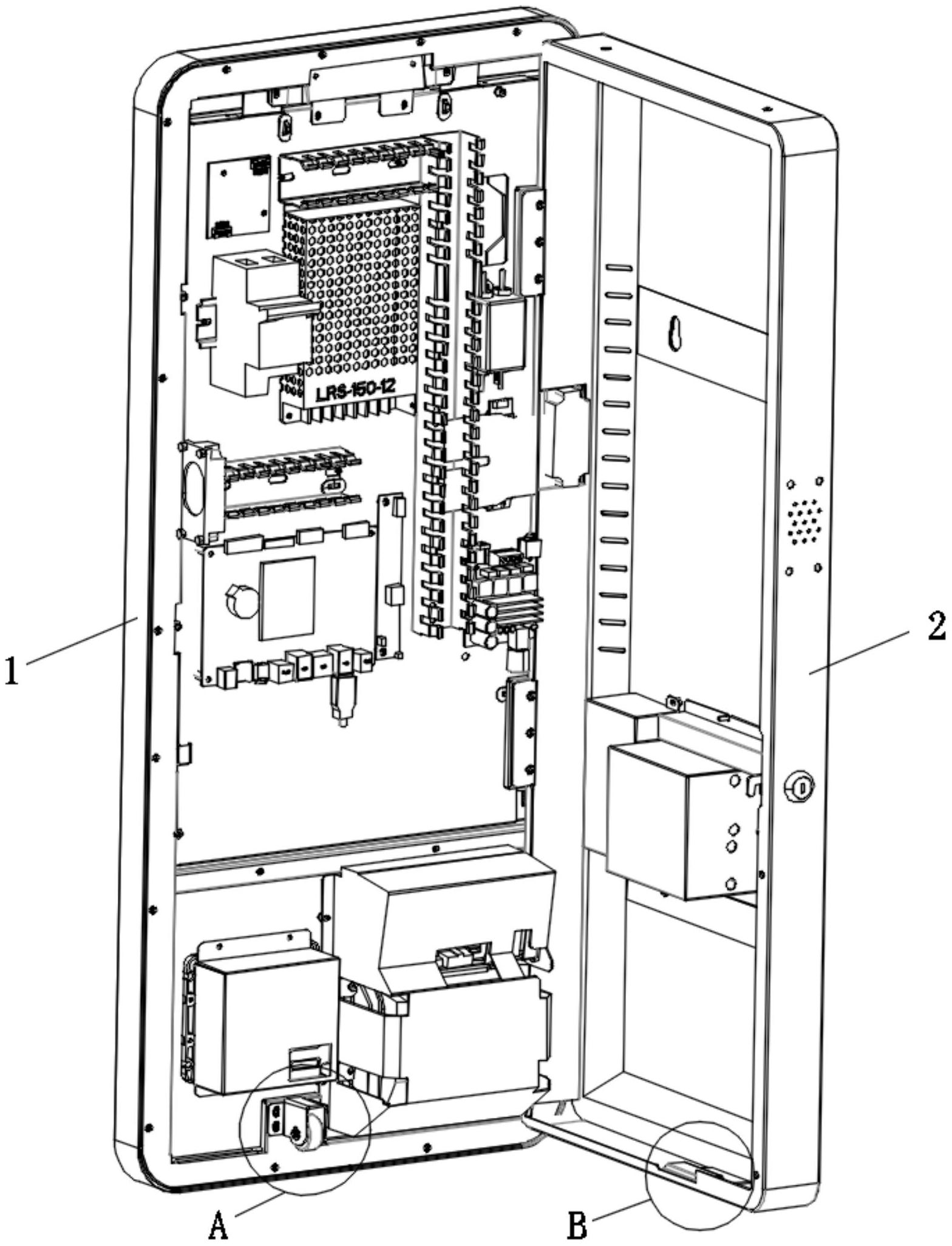 LRS-150-12

1

2

A

B