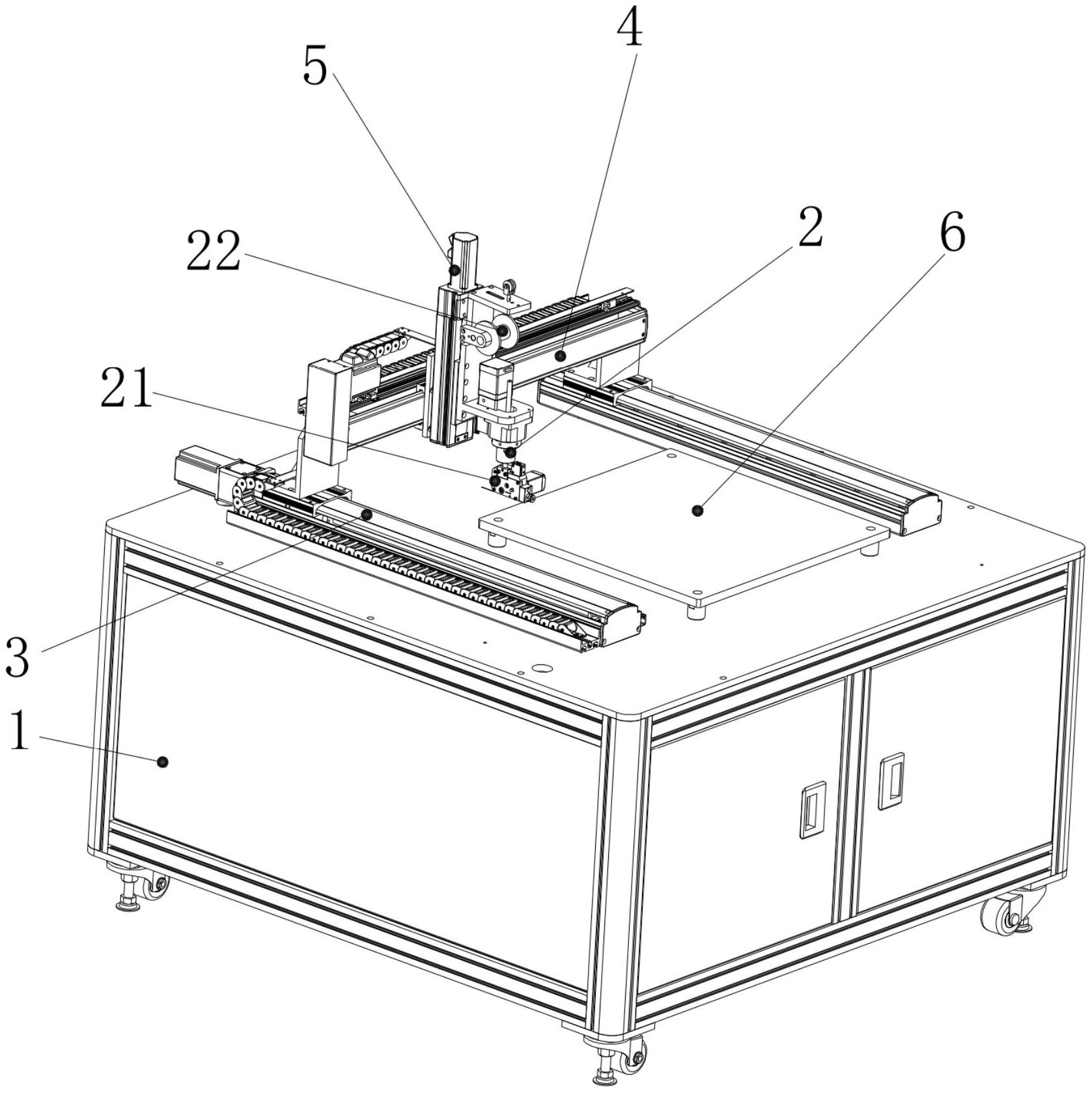 4
5
22
2
6
21
3
1