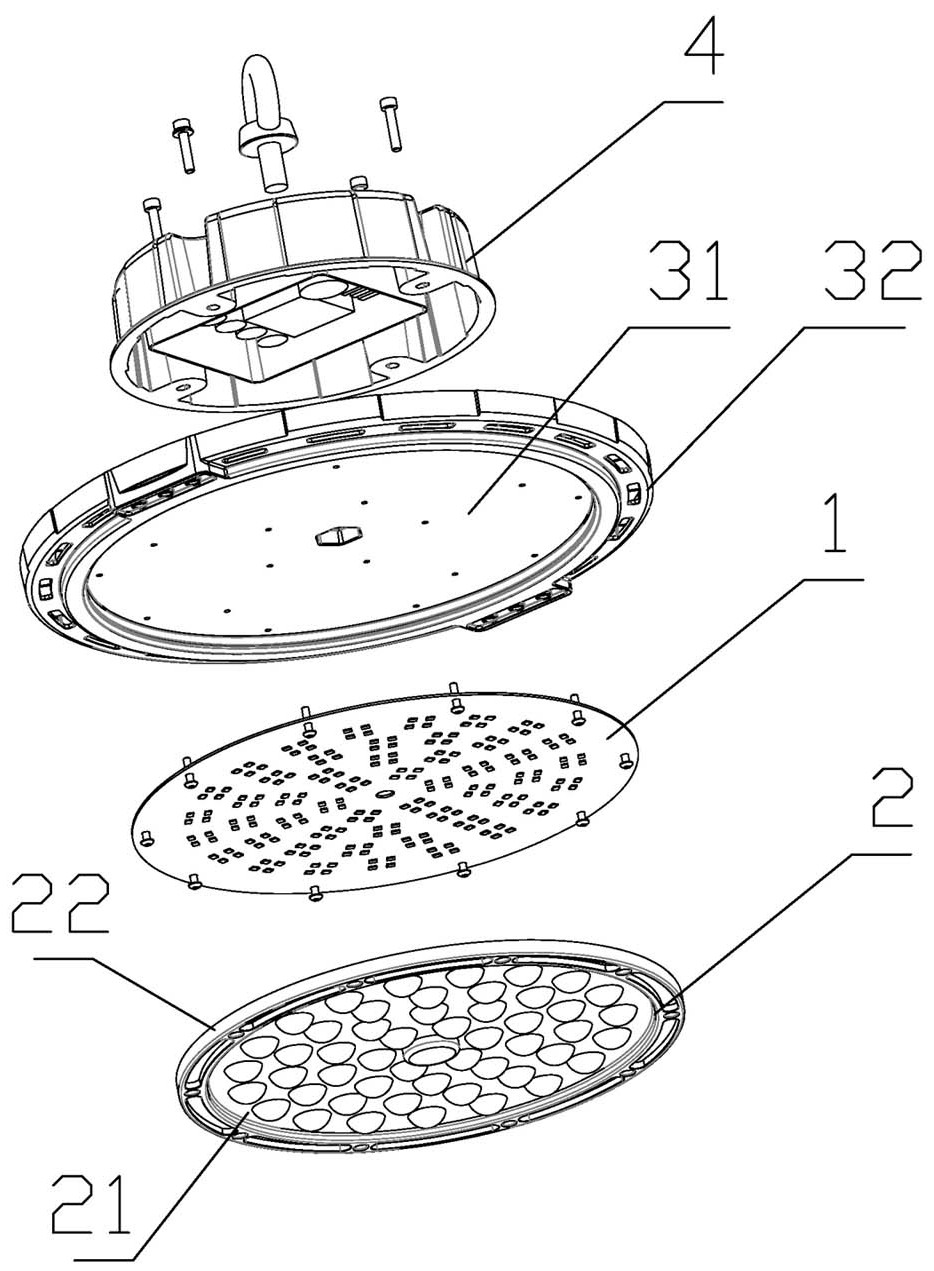 4
31
32
1
2
22
21