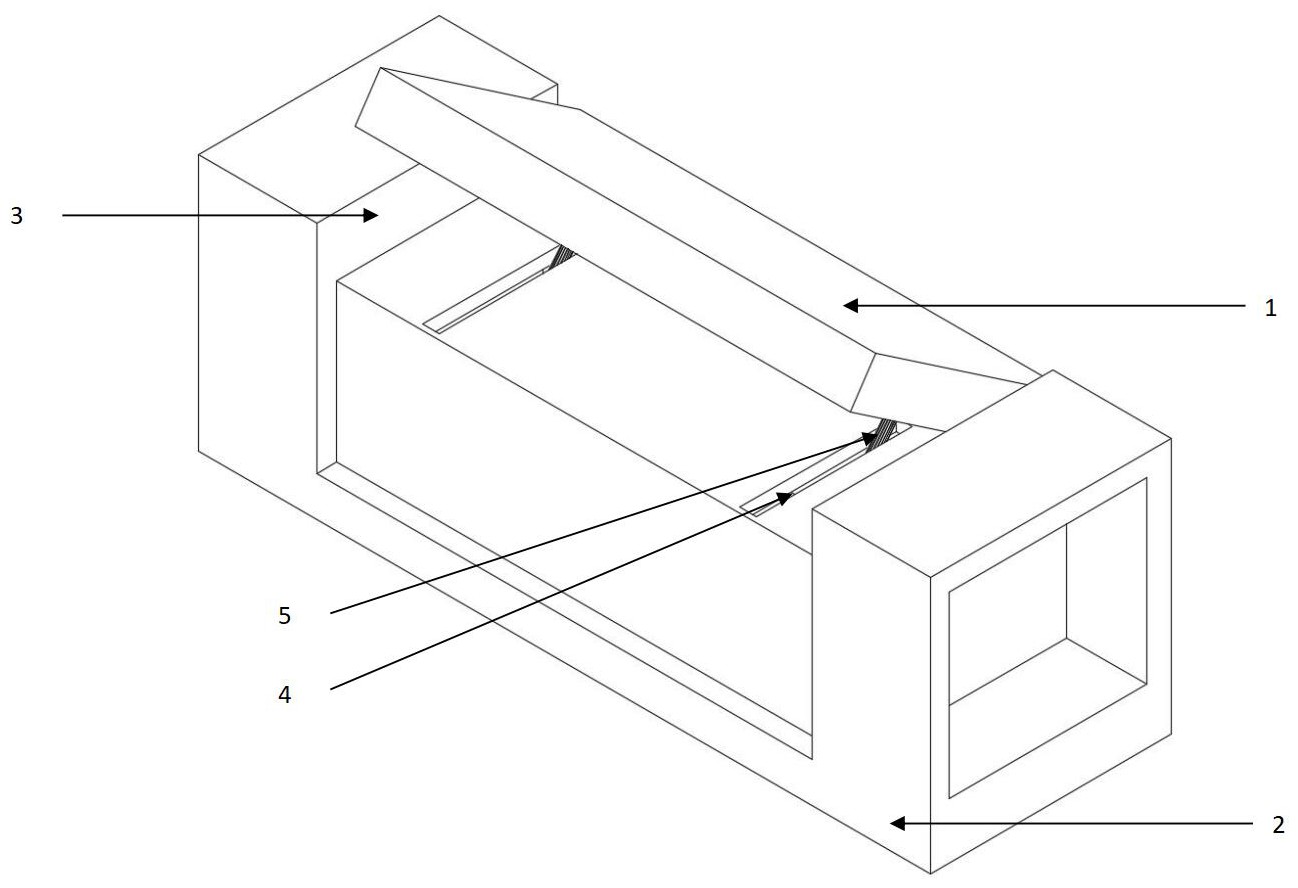 3
1
5
4
2