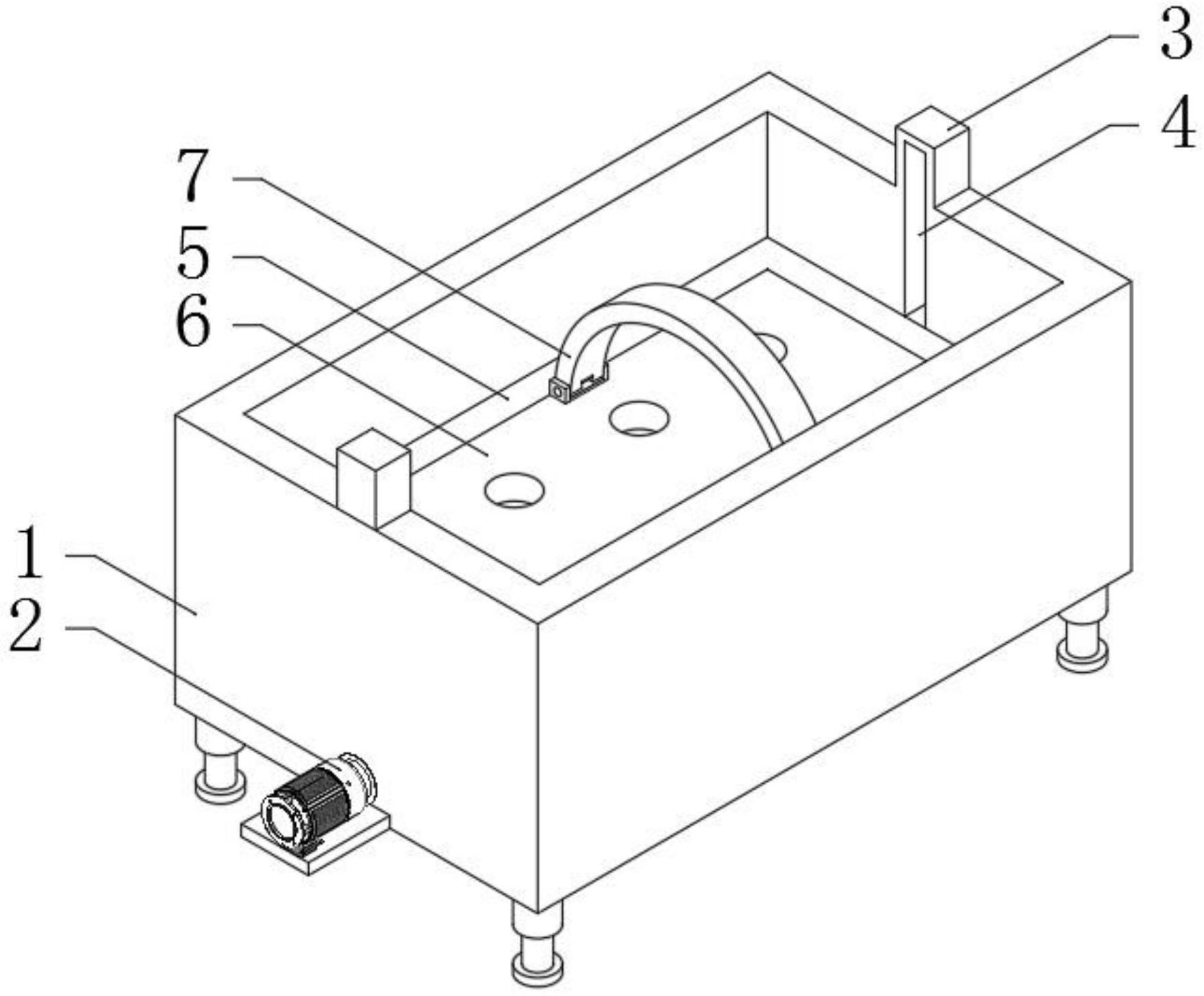 3
4
7
5
6
1
2