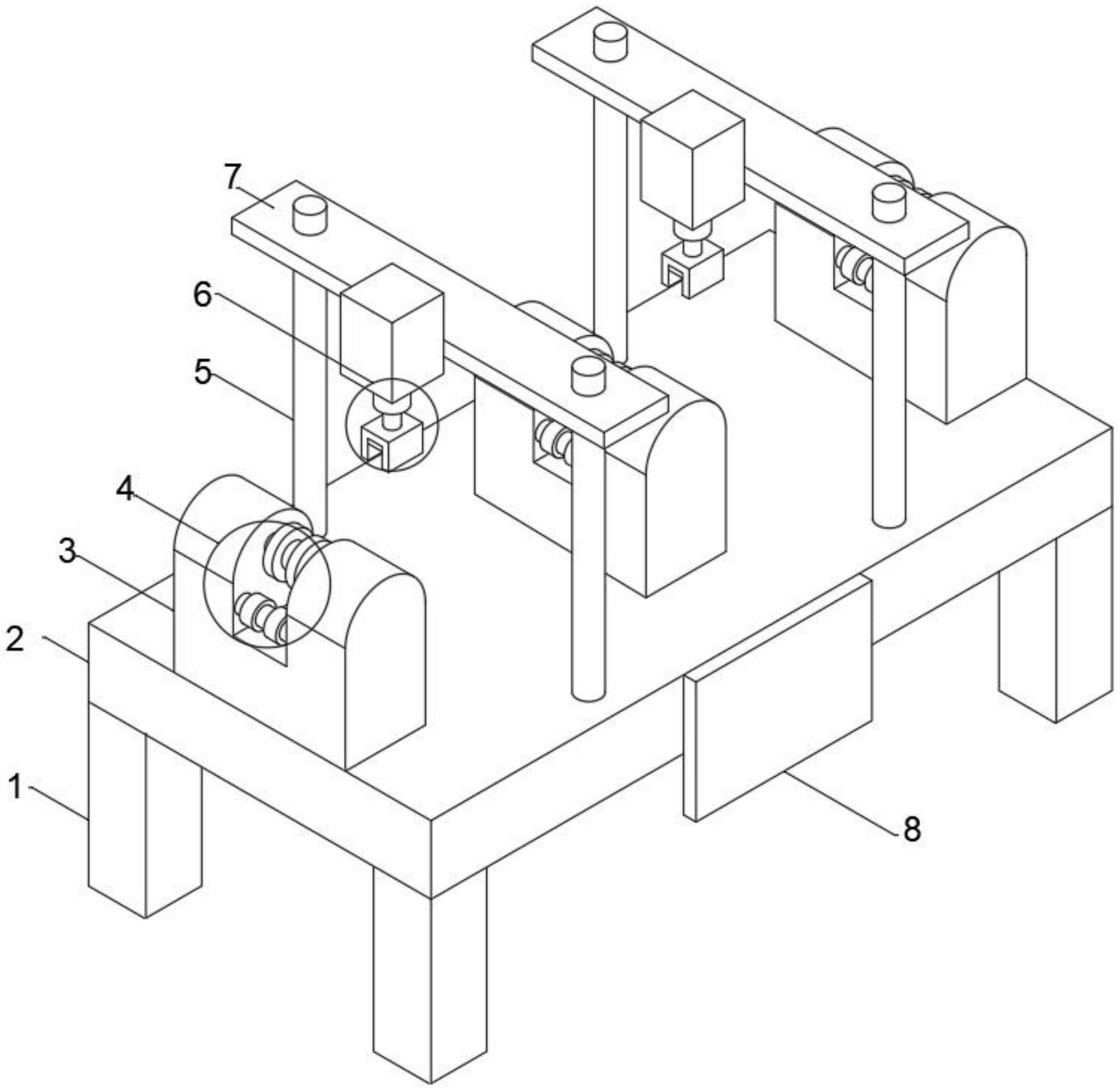 7
6
5
4
3
2
1
8