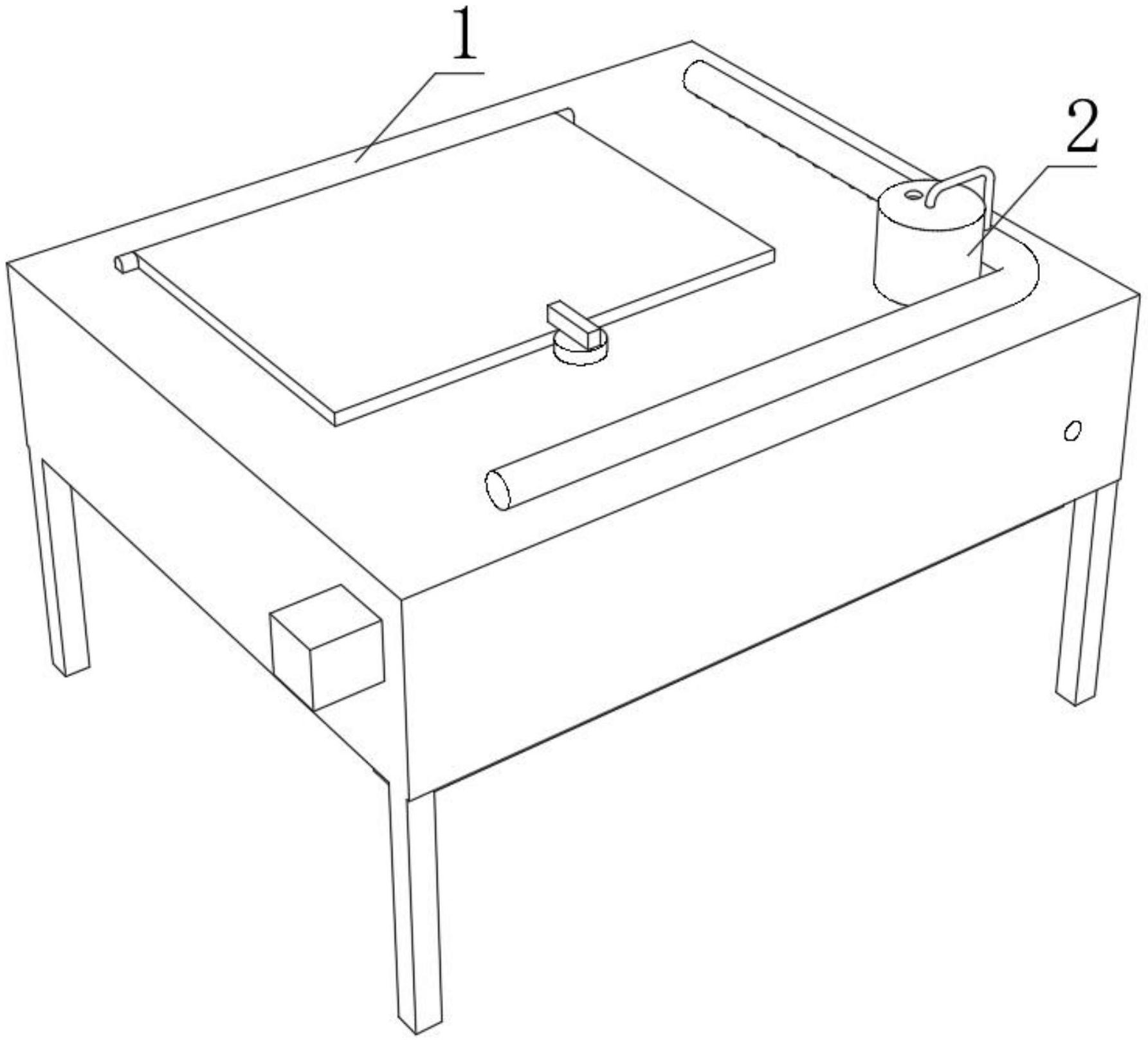 1
2