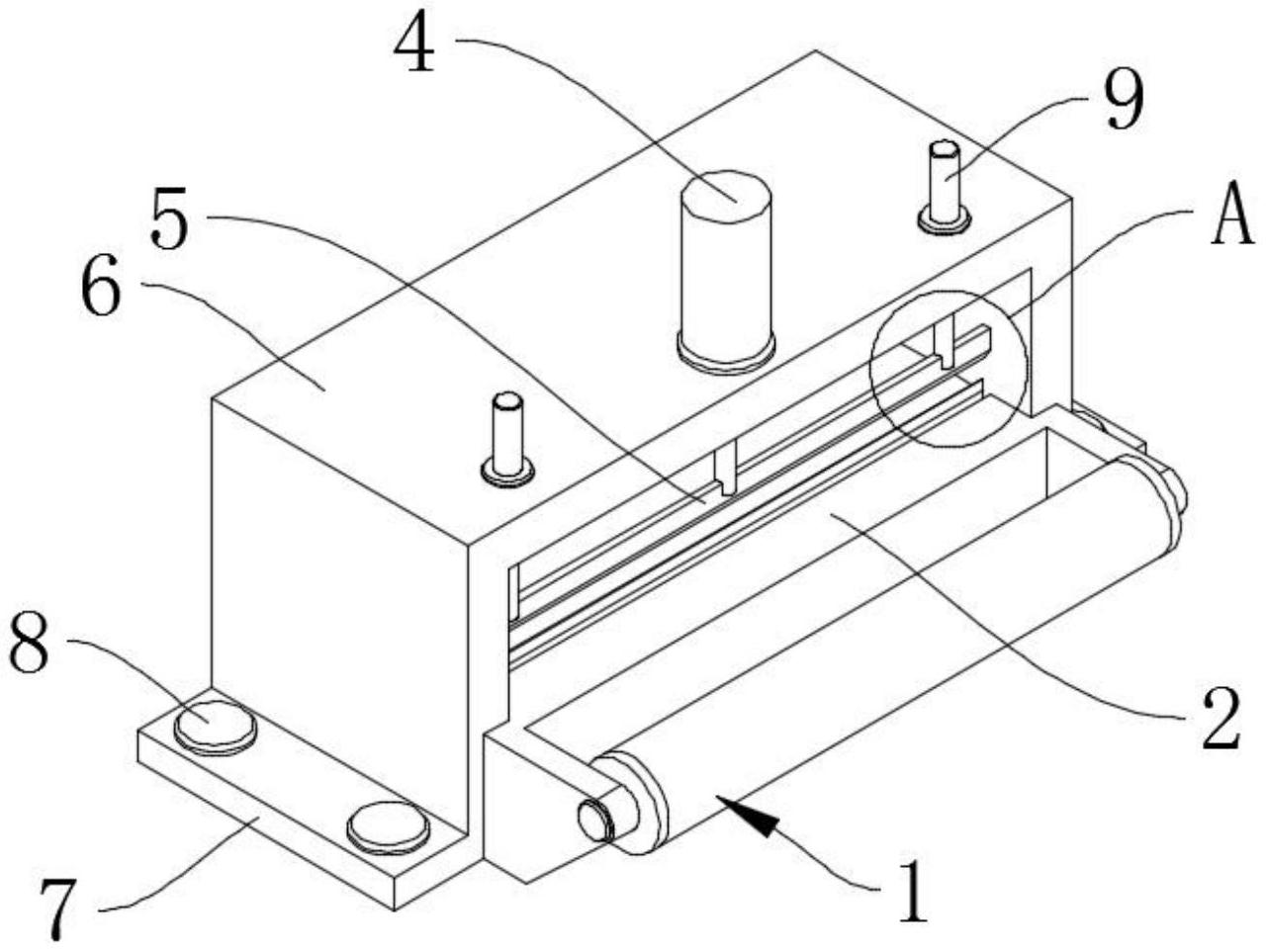 4
9
5
A
6
8
2
7
1