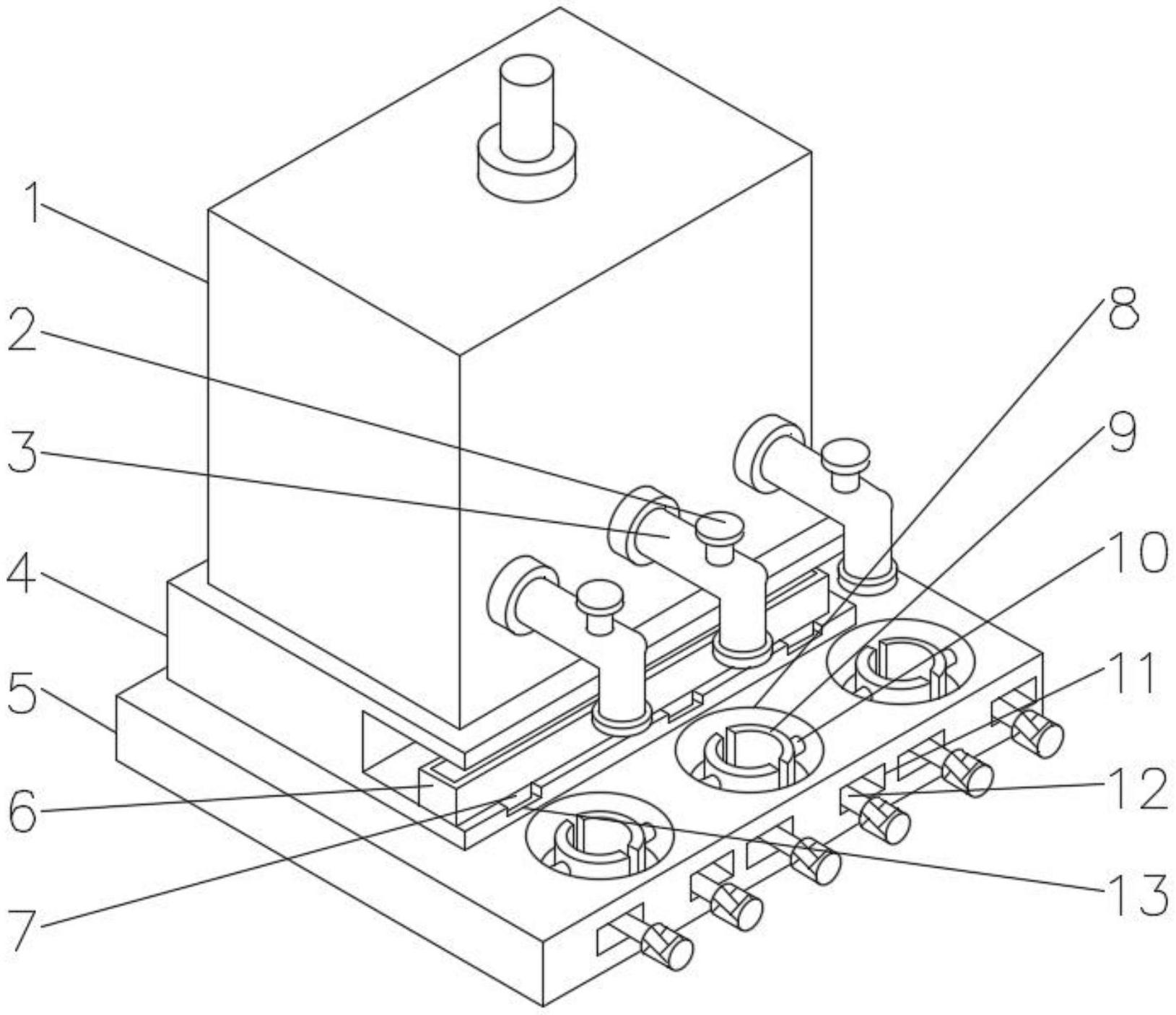 1
2
3
4
5
6
7
8
9
10
11
12
13