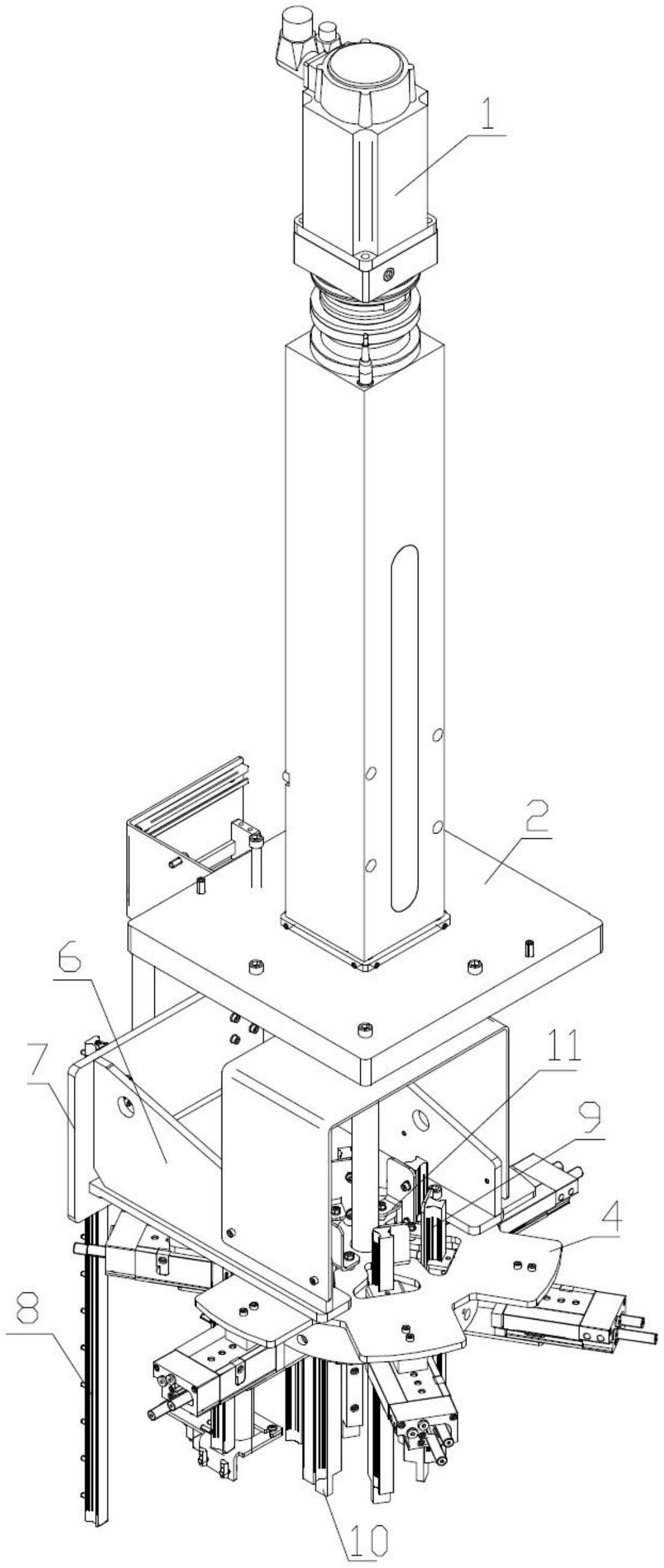 1
2
6
7
11
9
4
8
10