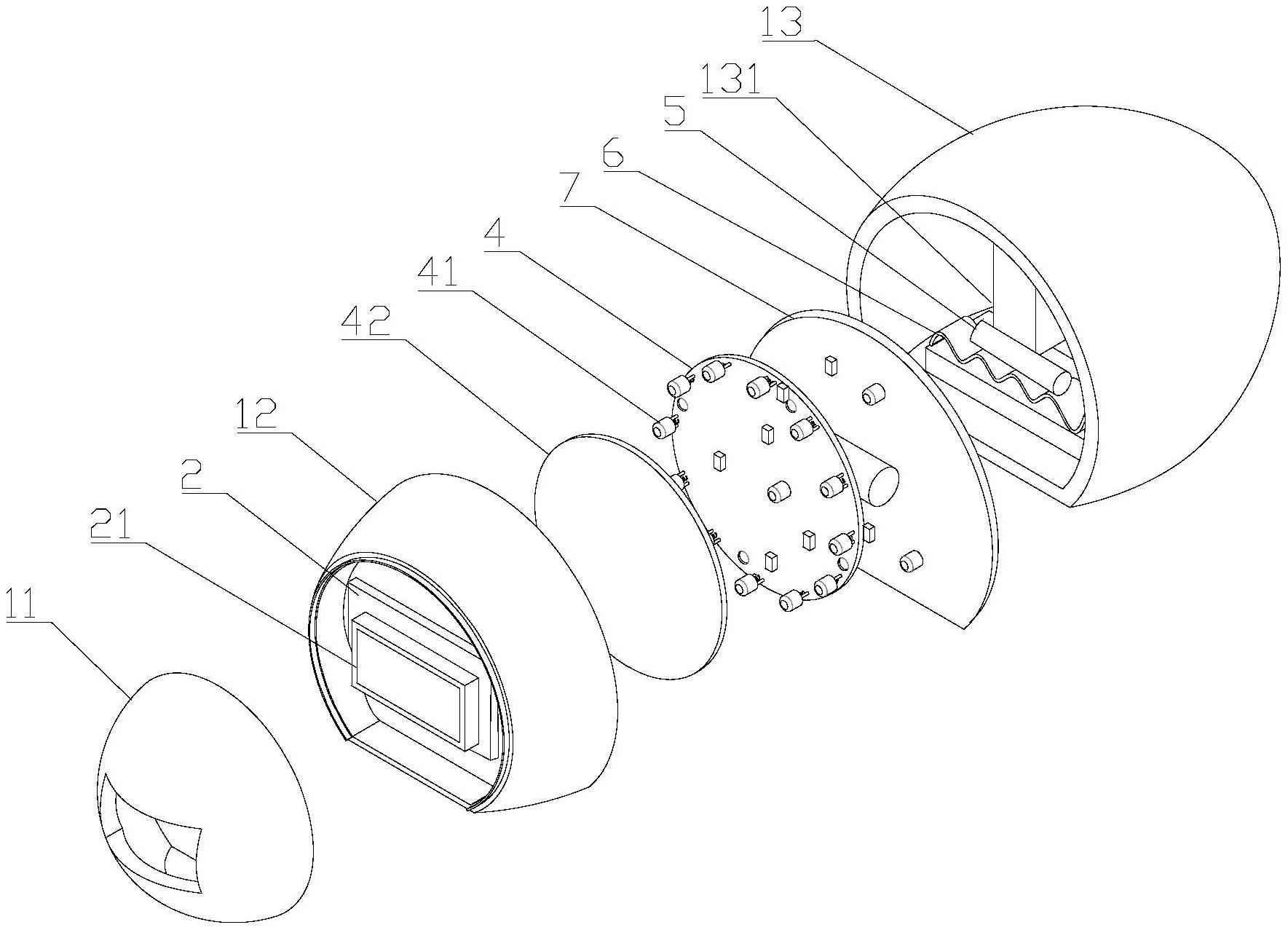 13

131

5

6

7

4

41

42

12

2

21

11