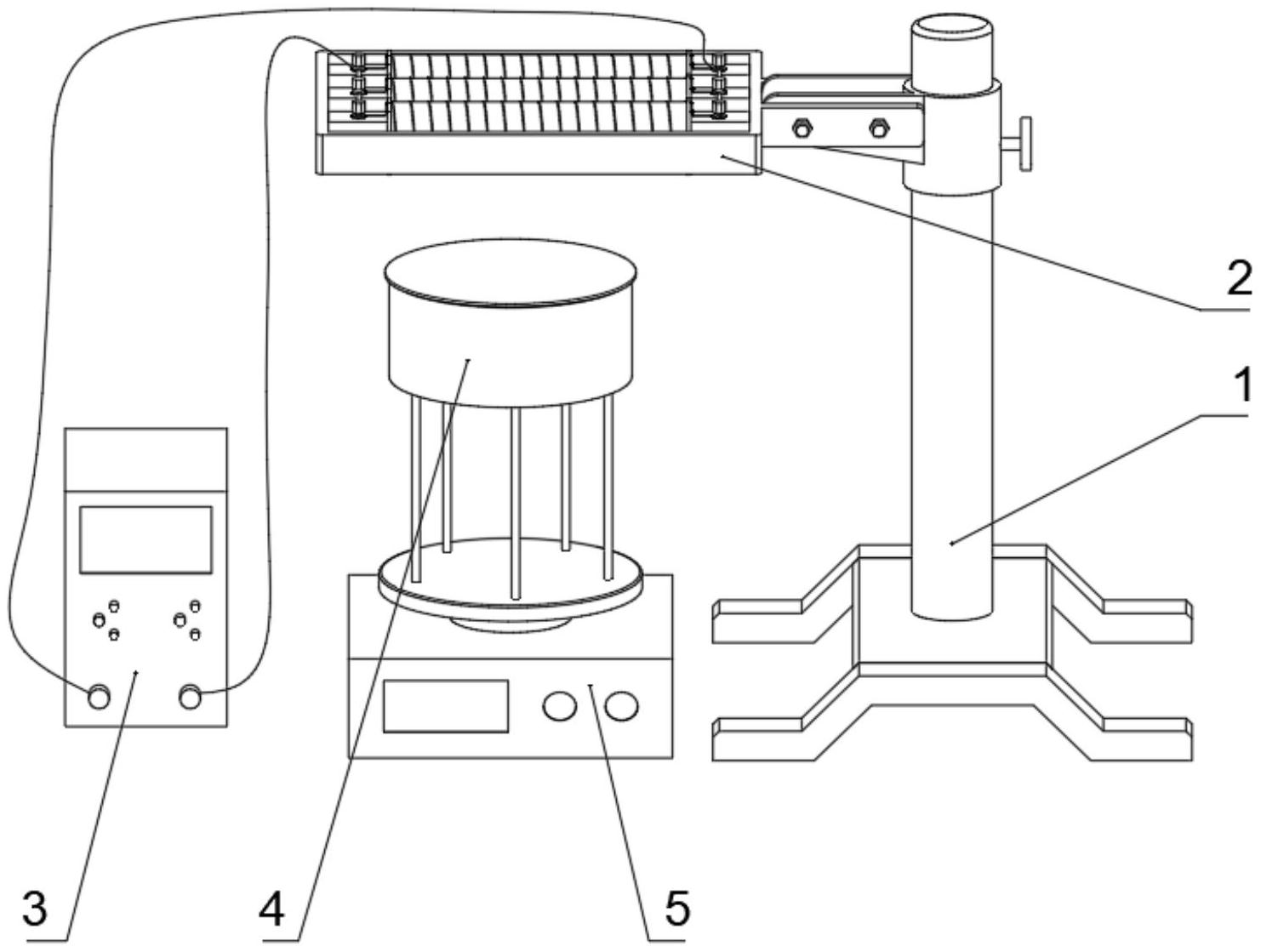 2
1
3
4
5