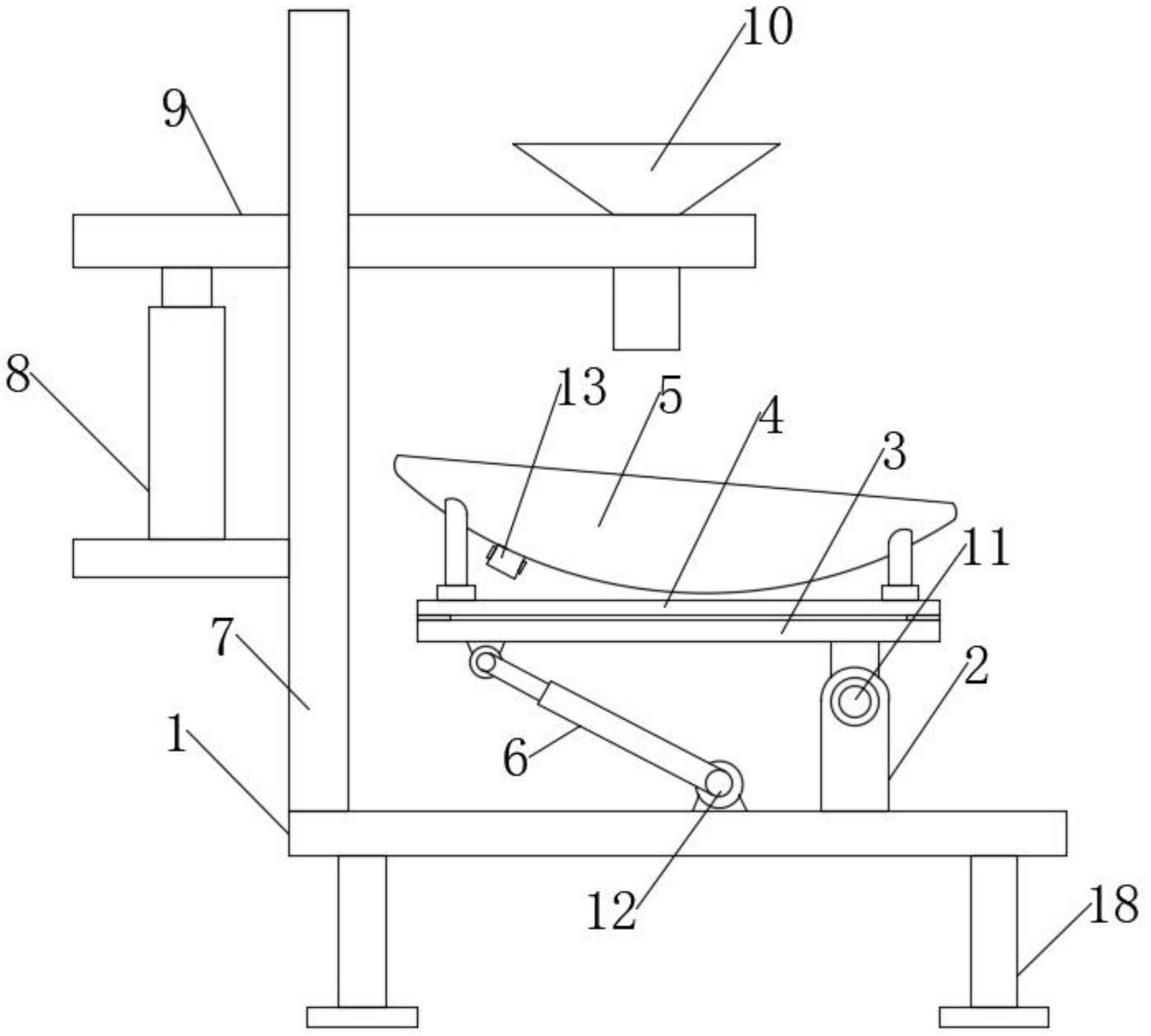 10
9
8
13
5
4
3
11
7
2
1
6
12
18