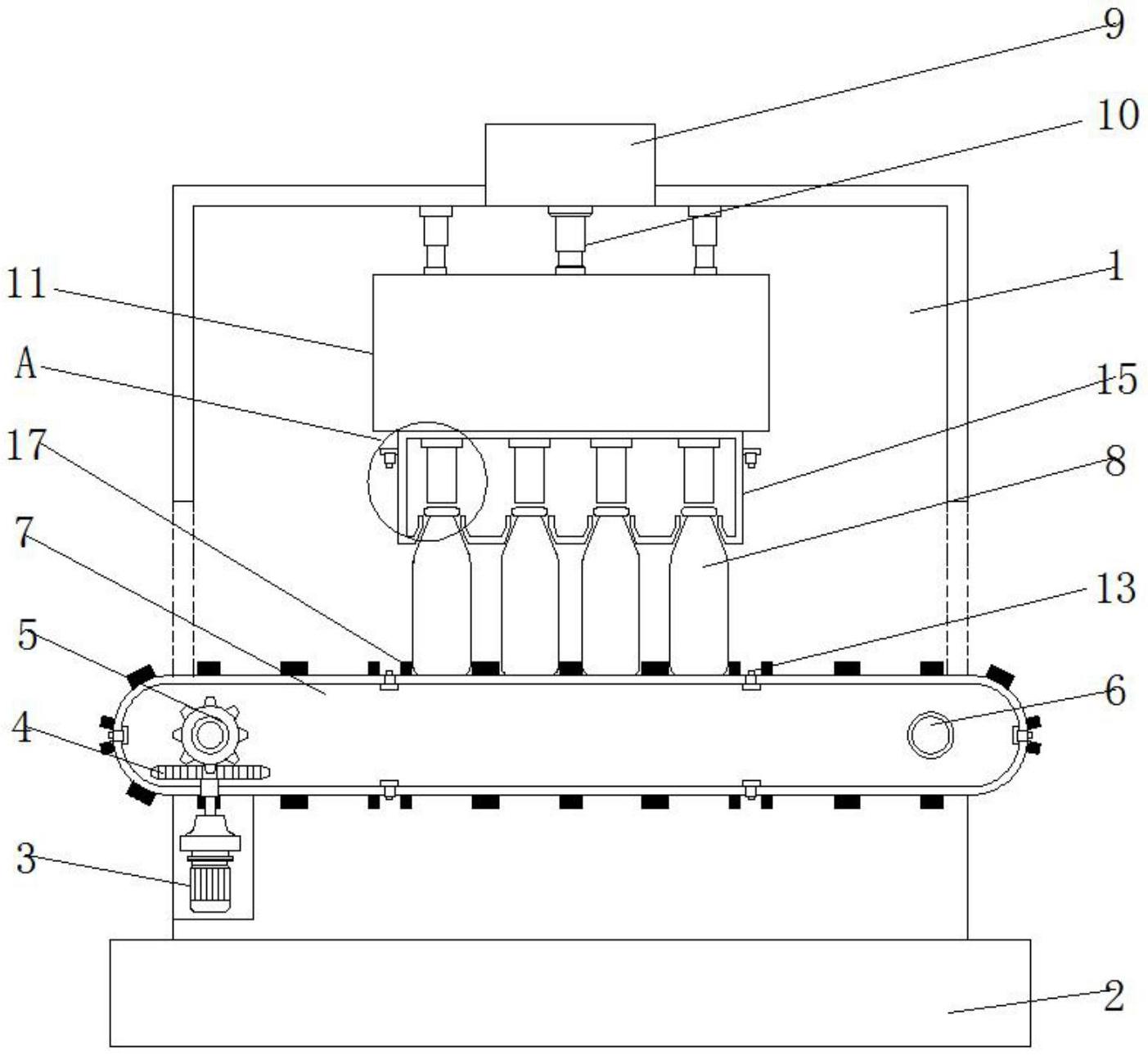 9
10
11
1
A
15
17
8
7
13
5
6
4
3
2