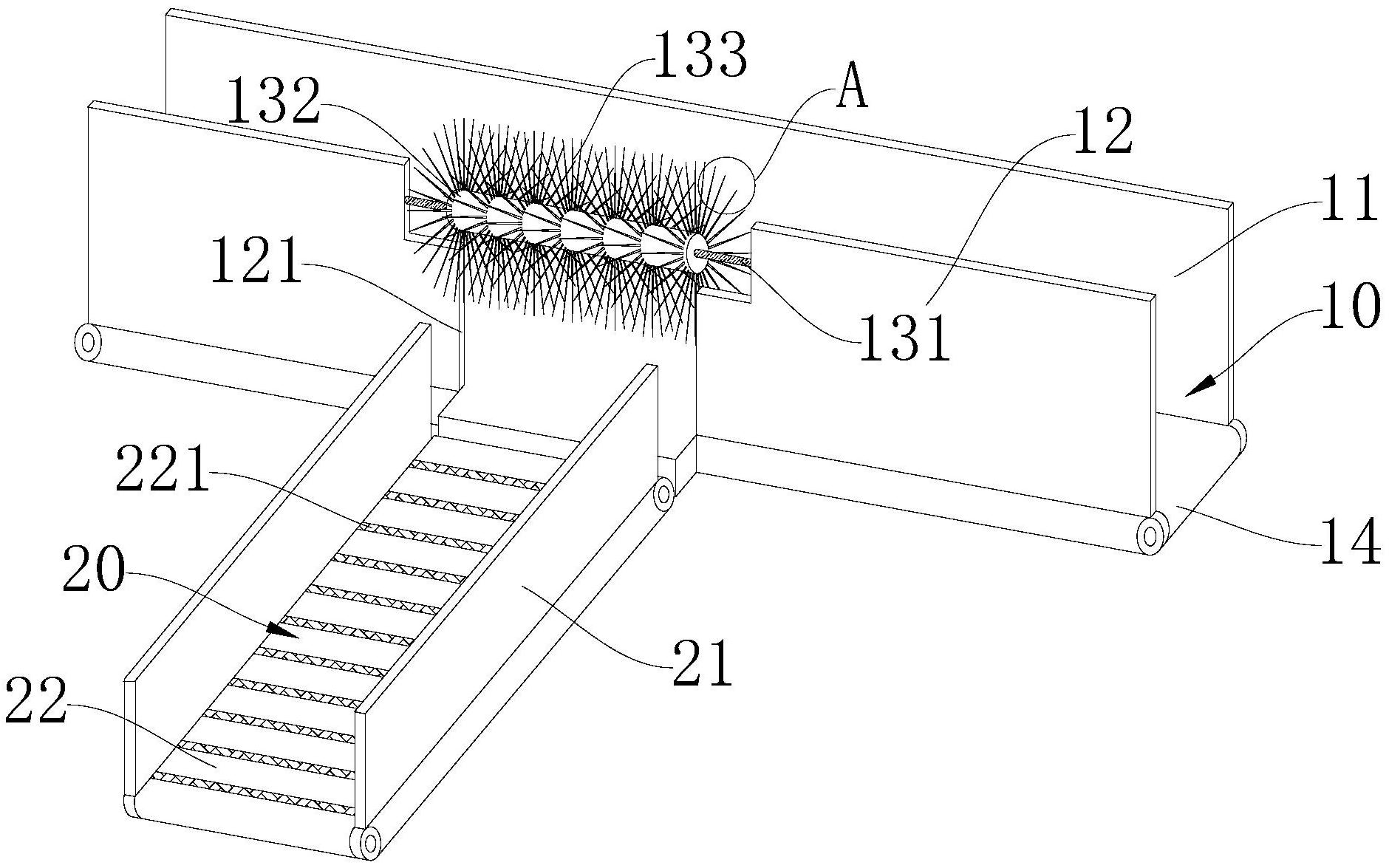 133
132
A
12
11
121
131
10
221
14
20
21
22