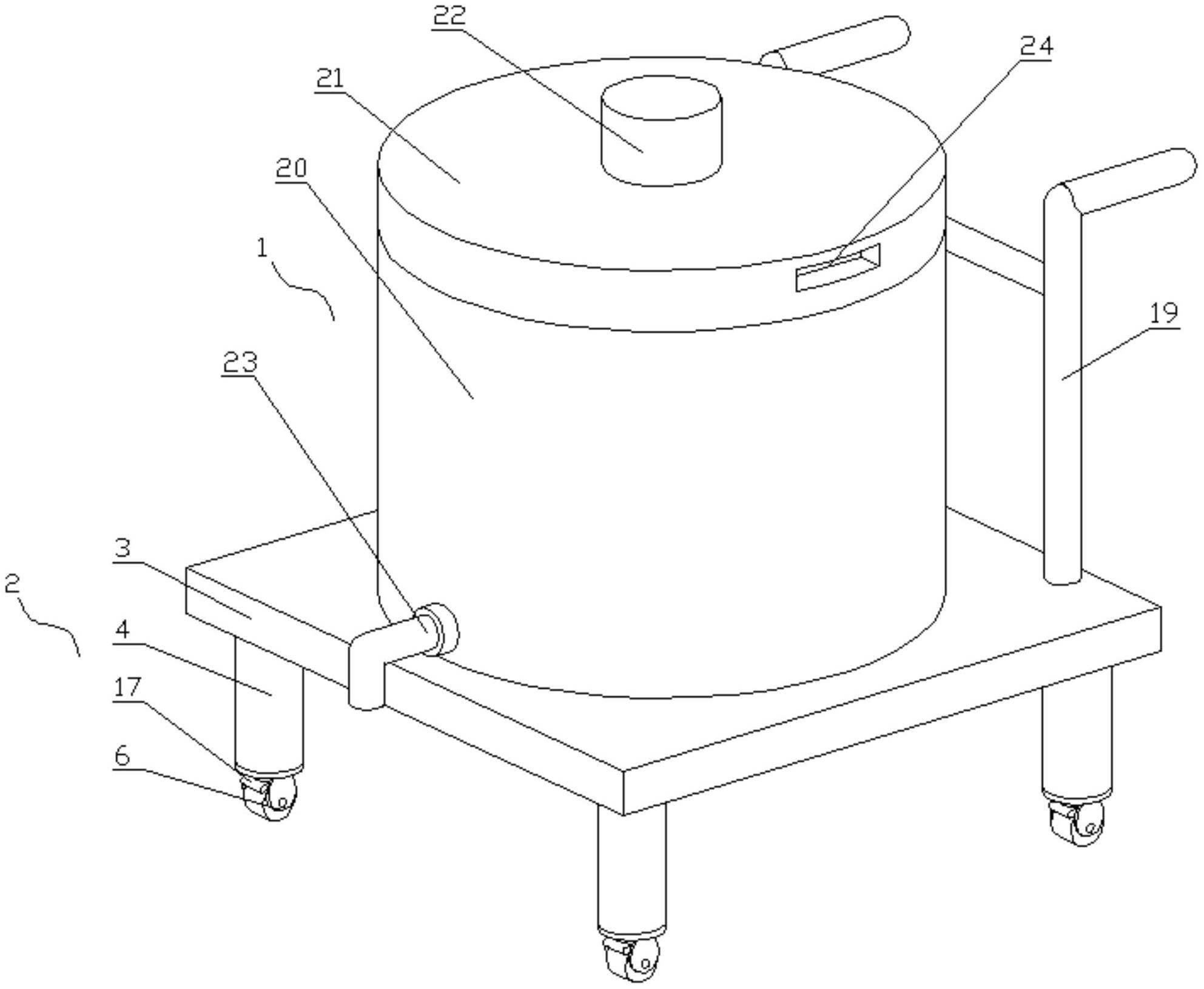 22
24
21
20
1
19
23
3
2
4
17
6