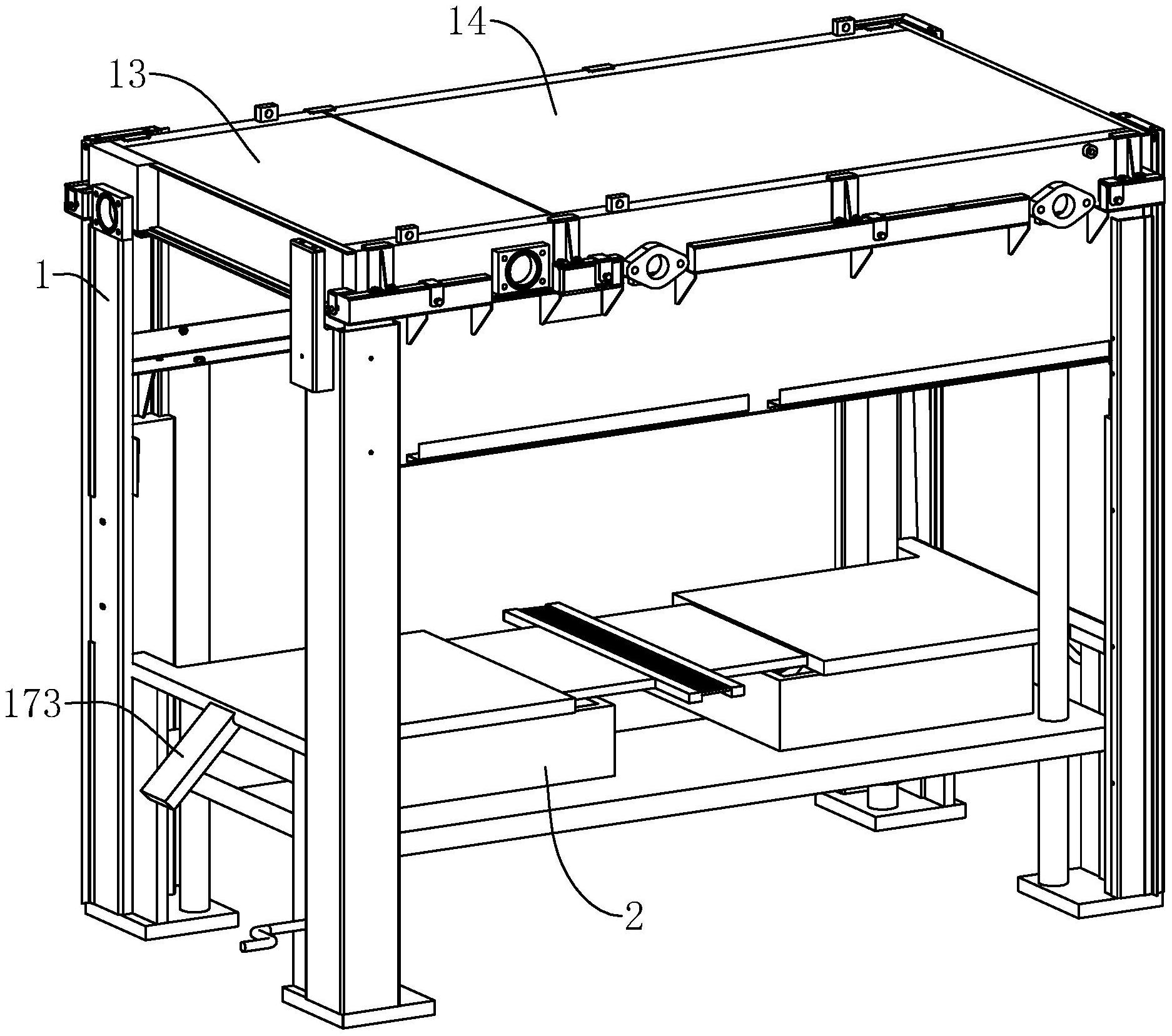 14
13
1
173
2