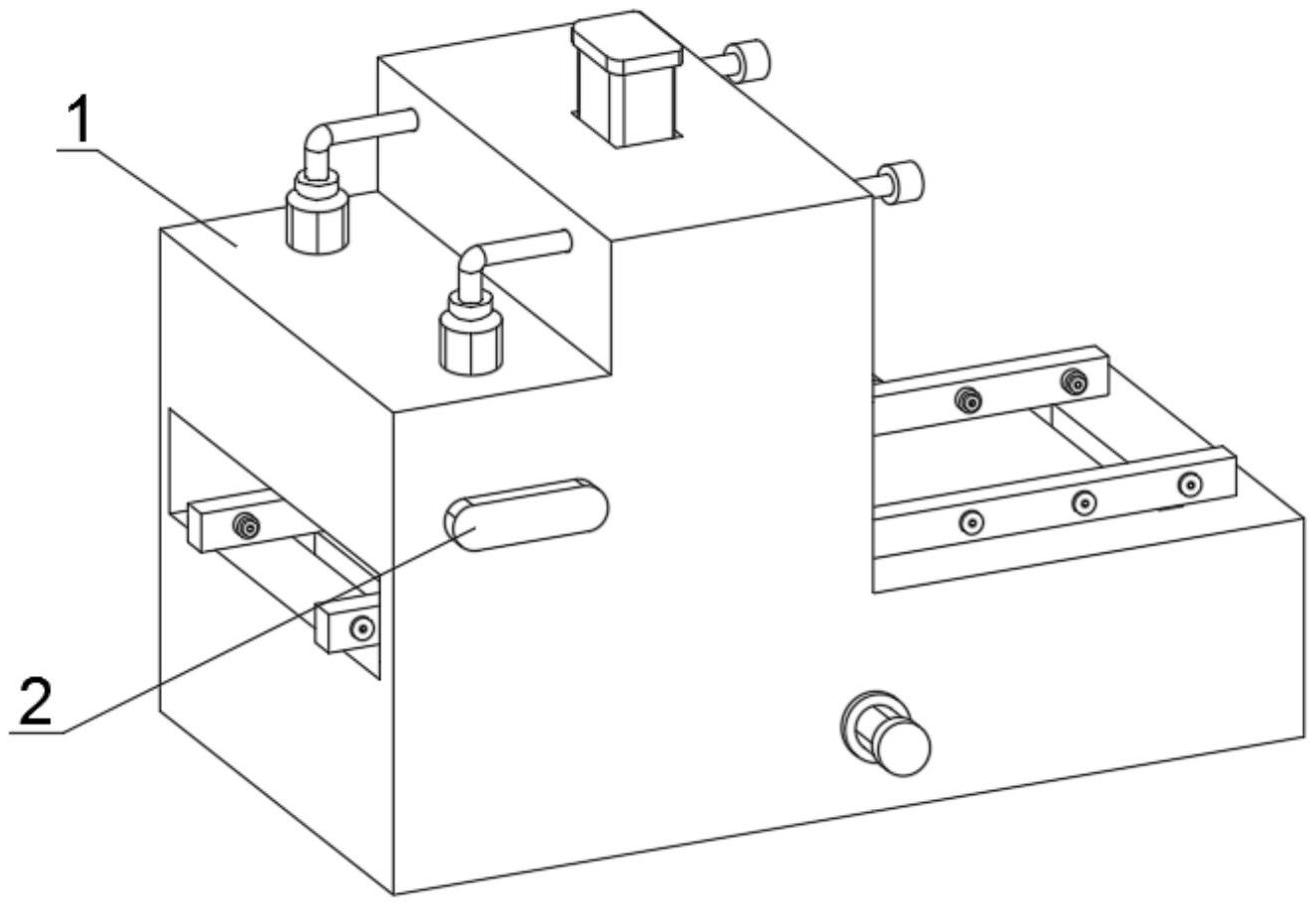 1

2