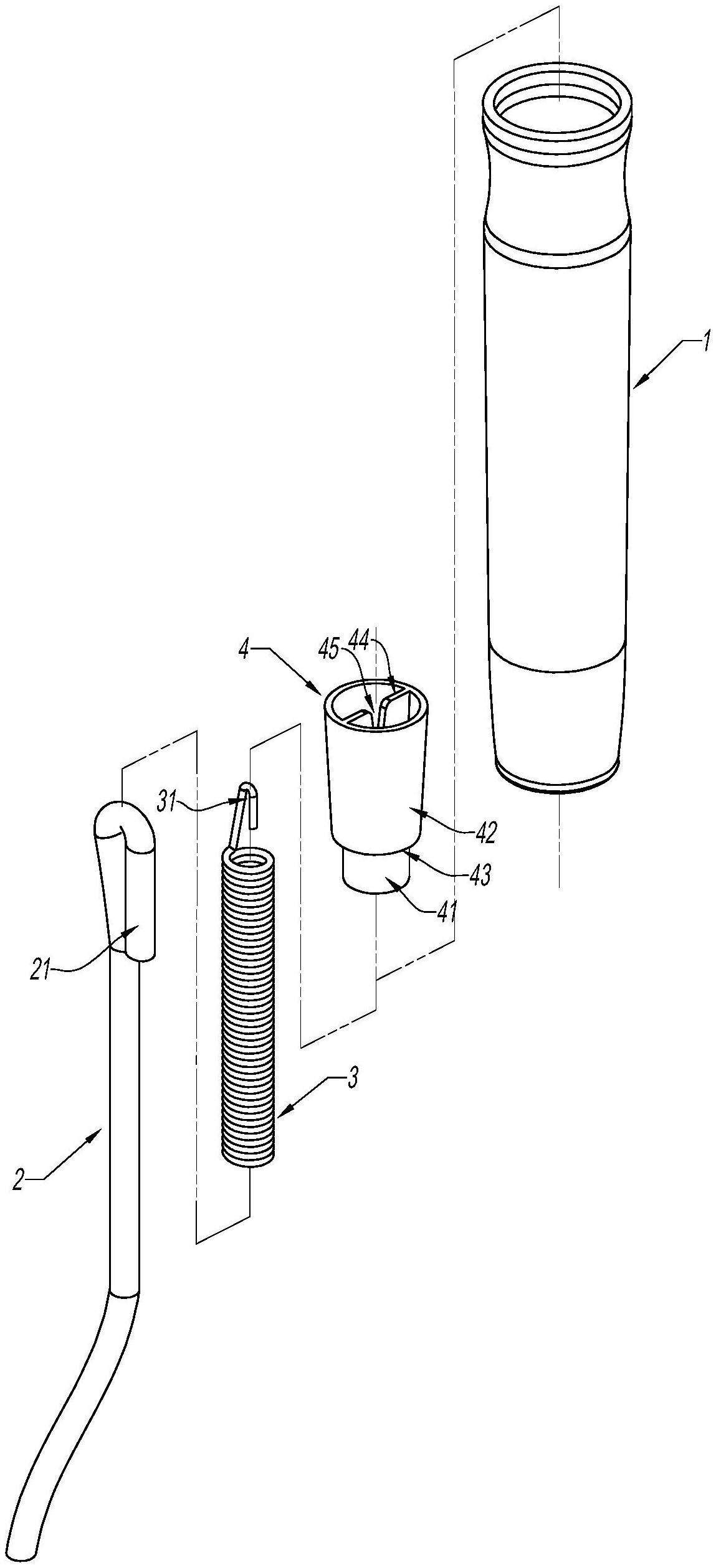 1
4
45
44
31
42
43
41
21
3
2