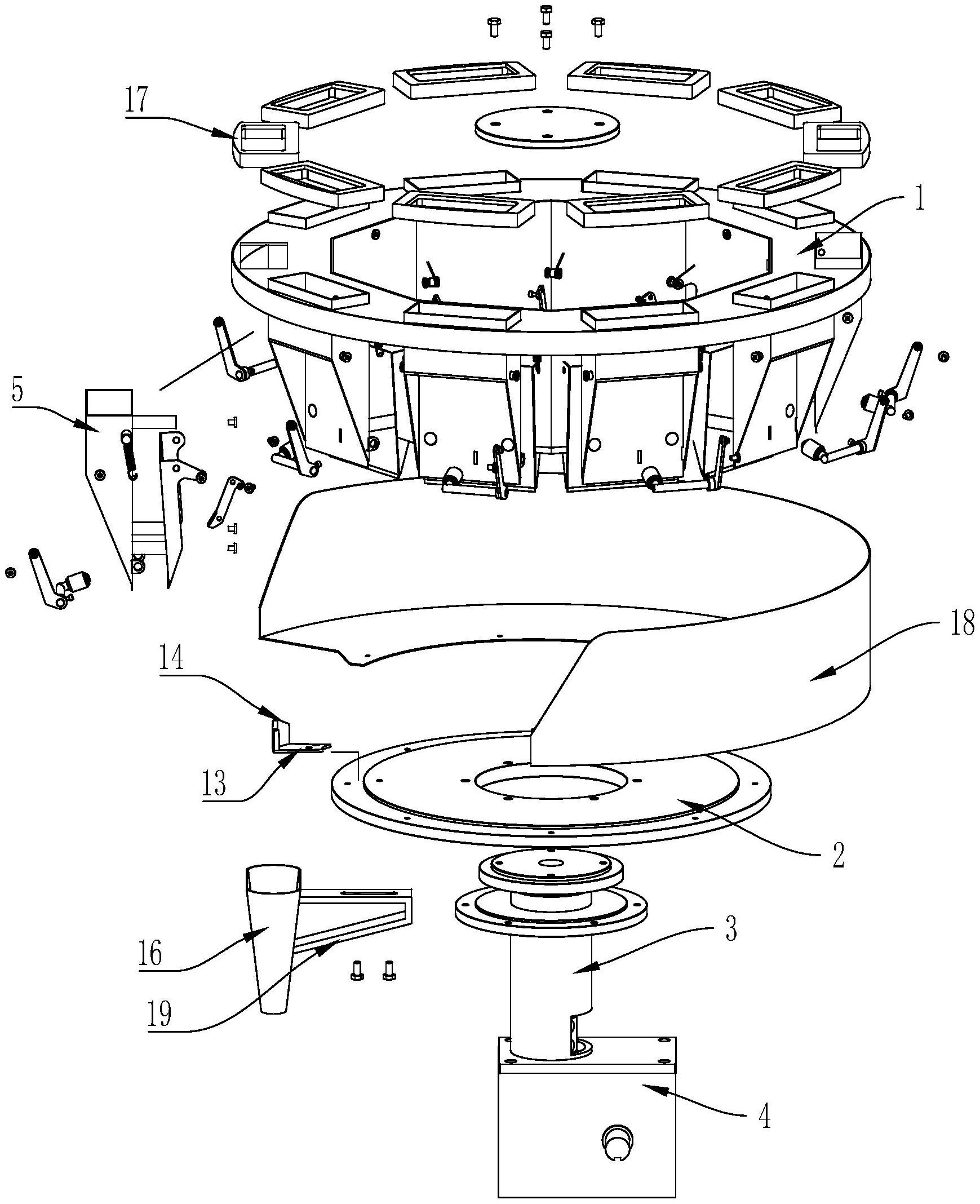 17

1

5

18

14

13

2

16

3

19

4