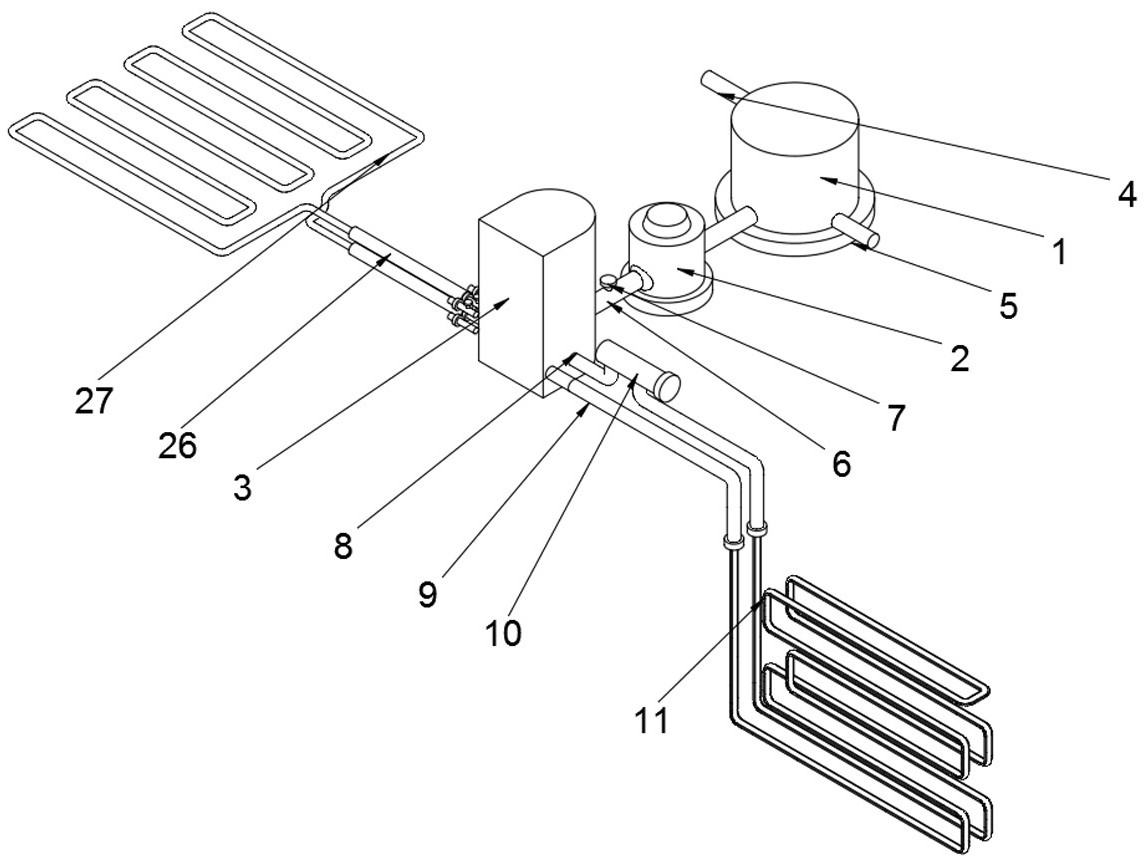 4
1
5
2
7
6
27
26
3
8
9
10
11