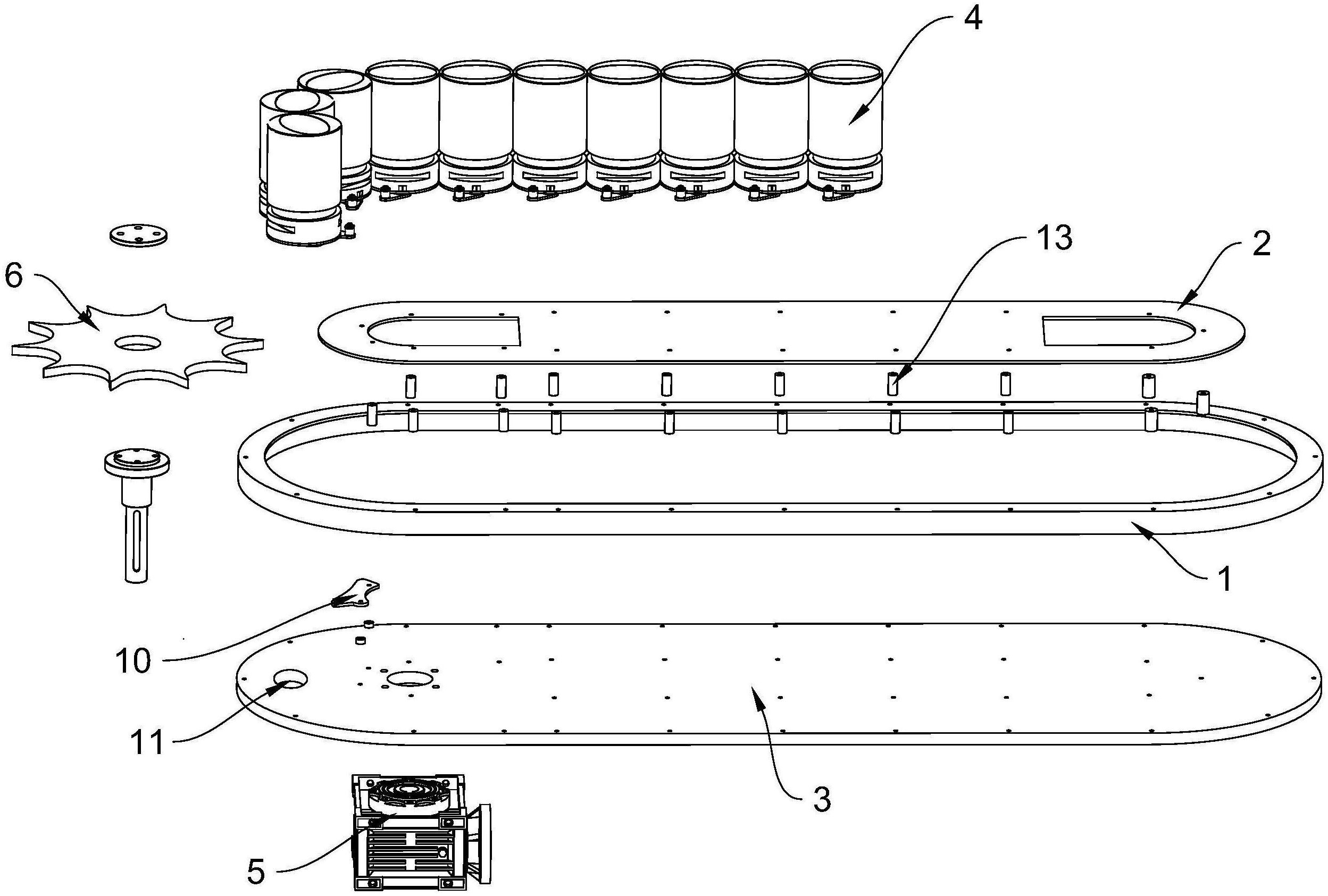 4

13

2

6

1

10

11

3

5