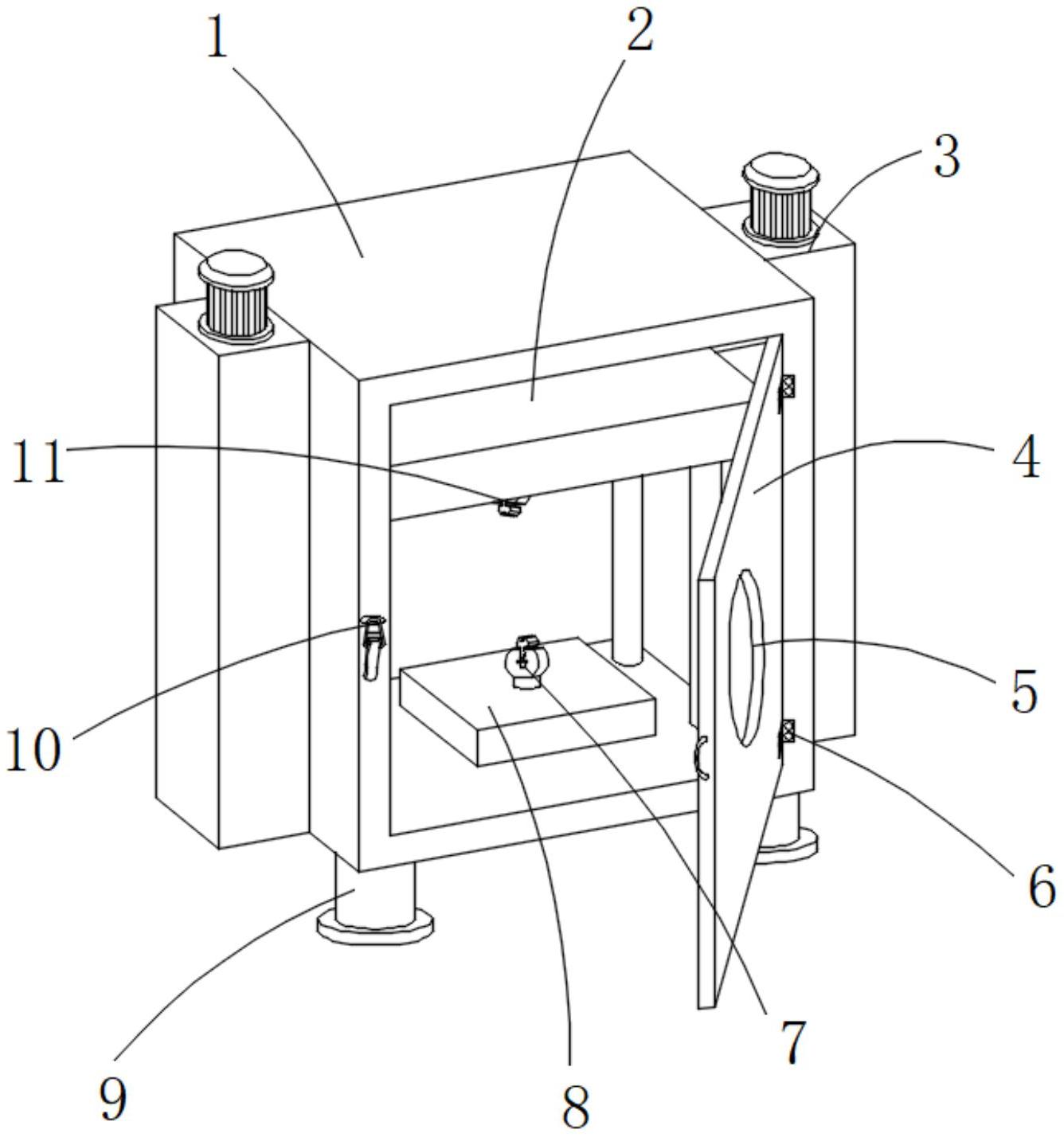 1
2
3
11
4
10
5
6
9
8
7