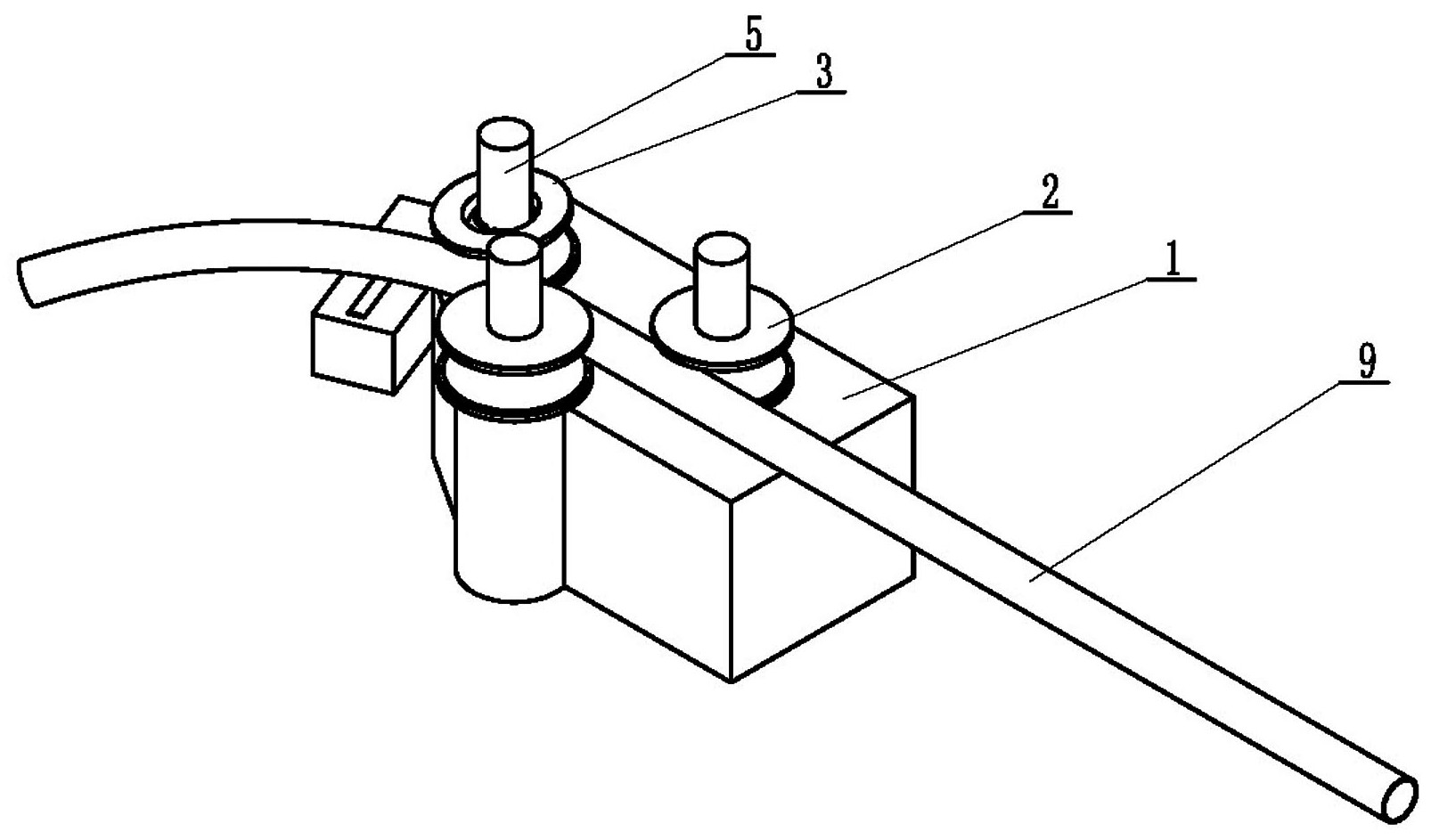 5
3
2
1
9