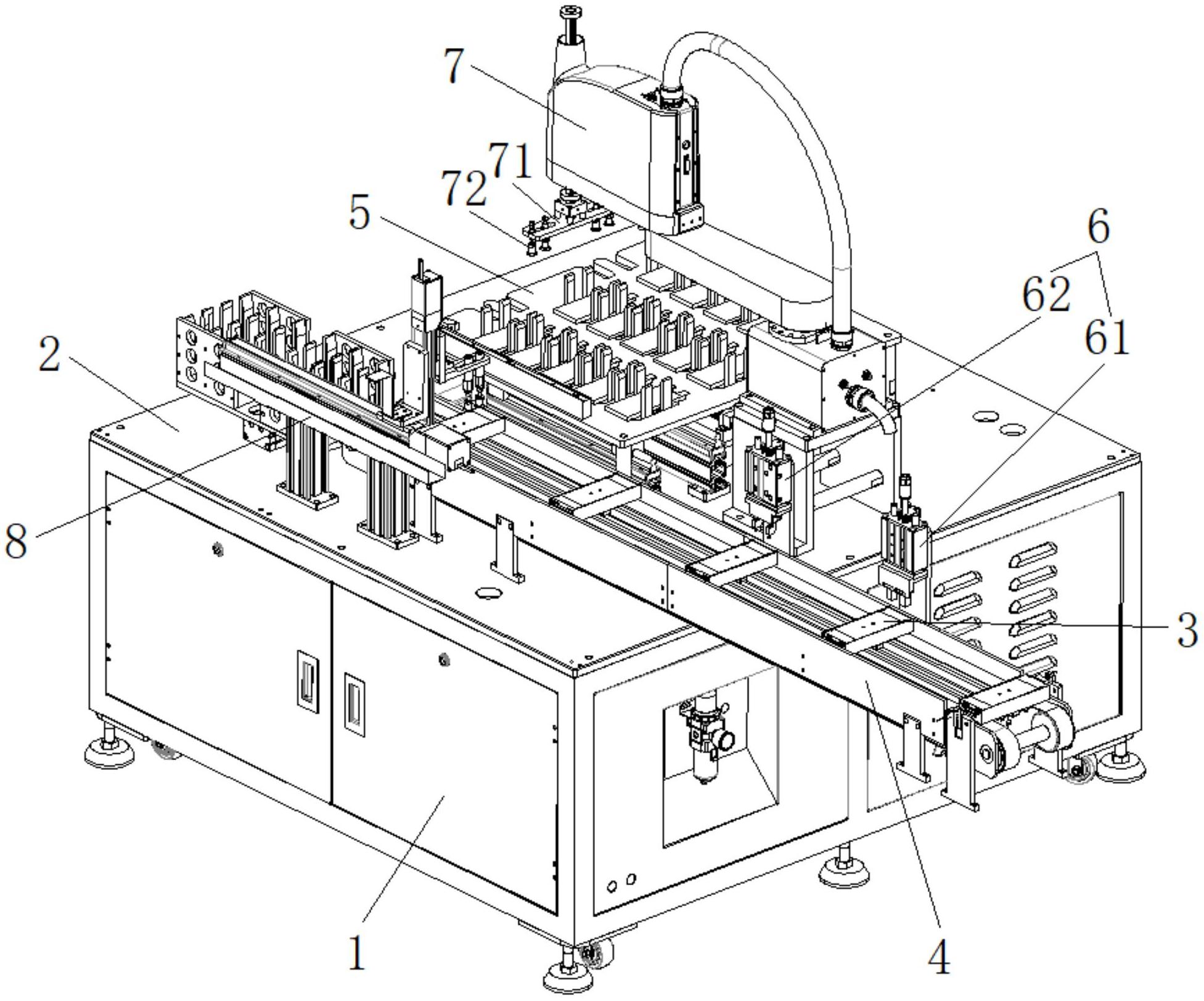 7
71
72
5
6
62
61
2
8
3
1
4