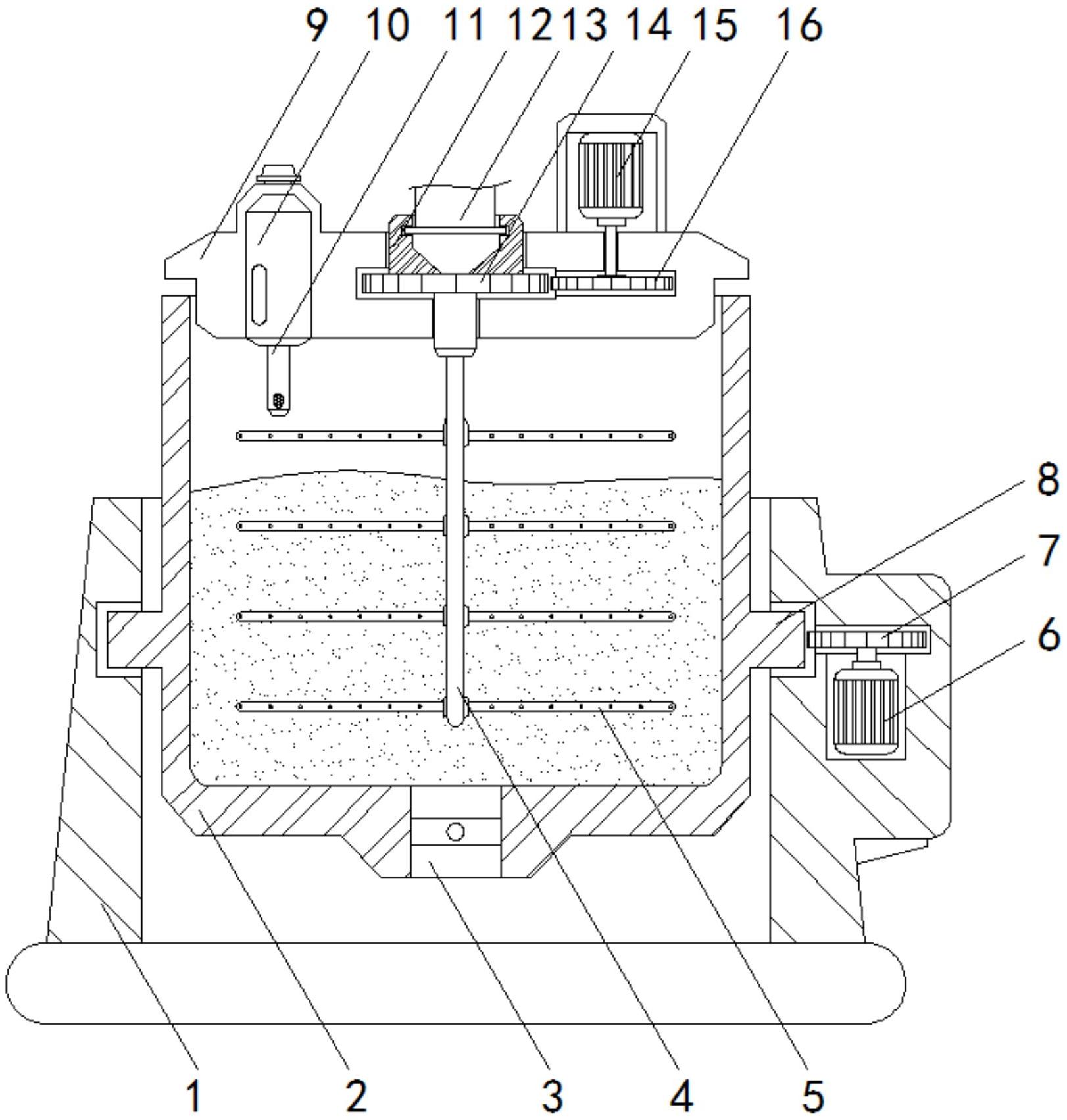 9 10 11 12 13 14 15 16

8

7

6

1 2 3 4 5