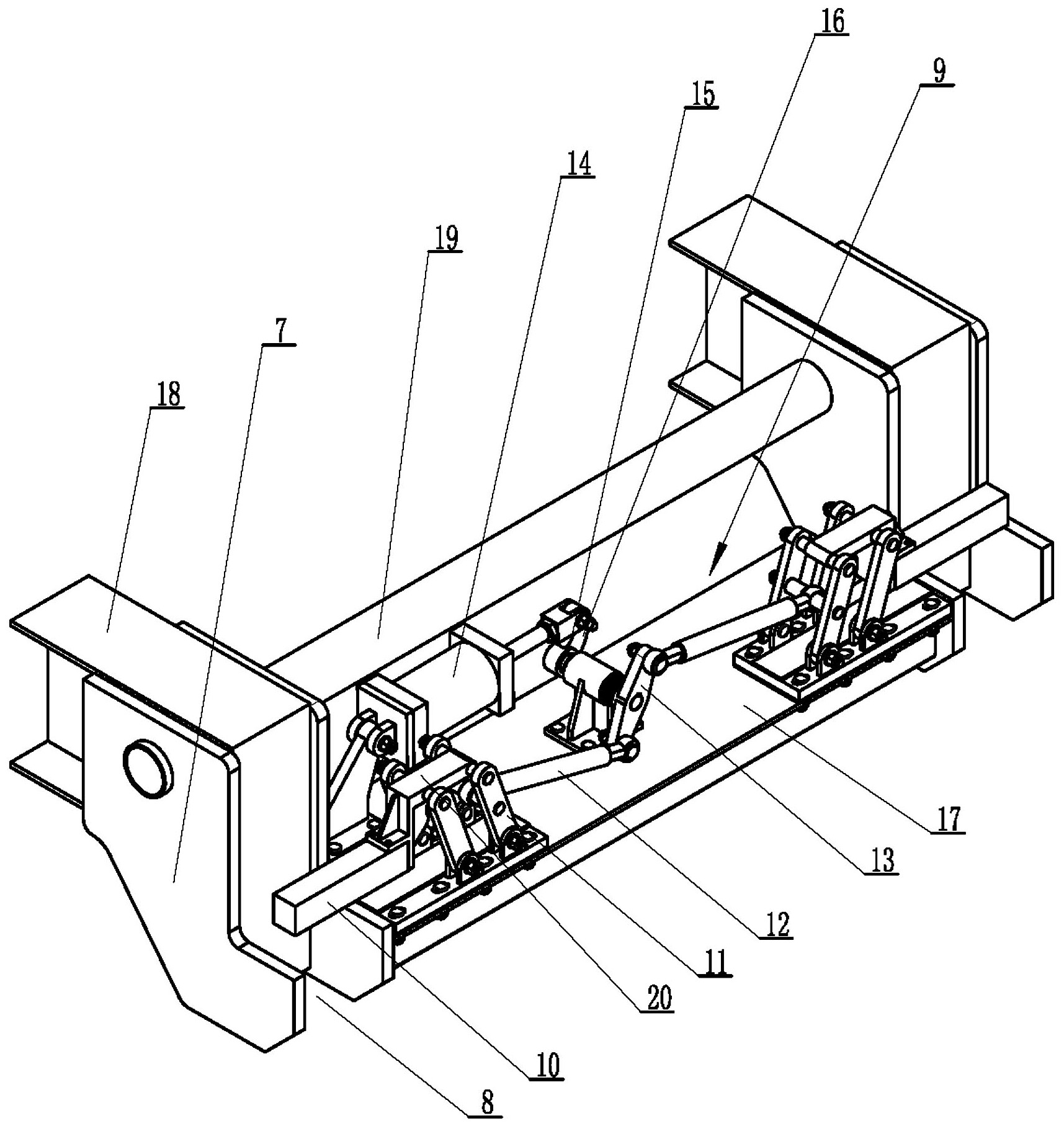 16
9
15
14
19
7
18
17
13
12
11
20
10
8