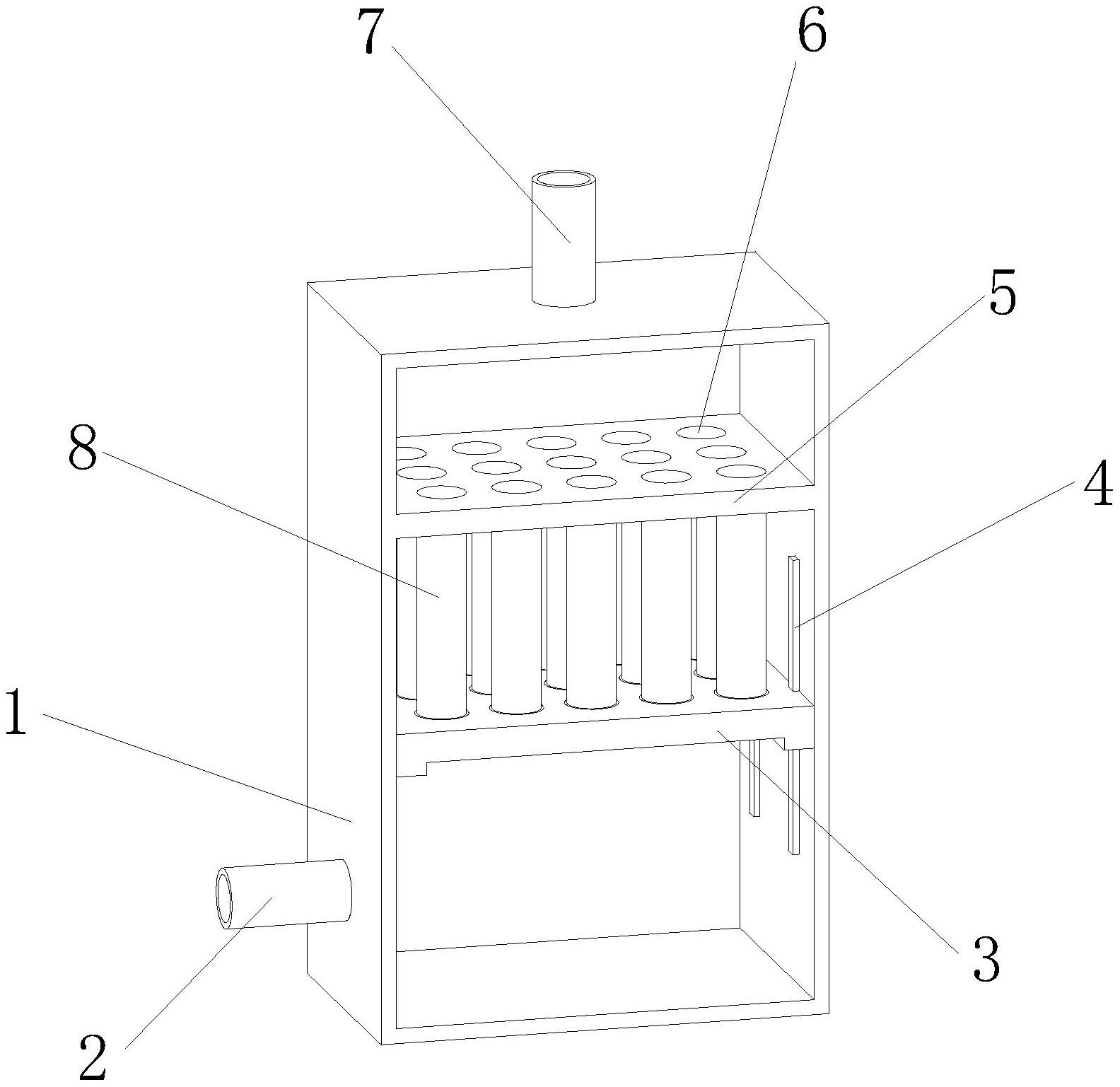 7
6
5
8
4
1
3
2