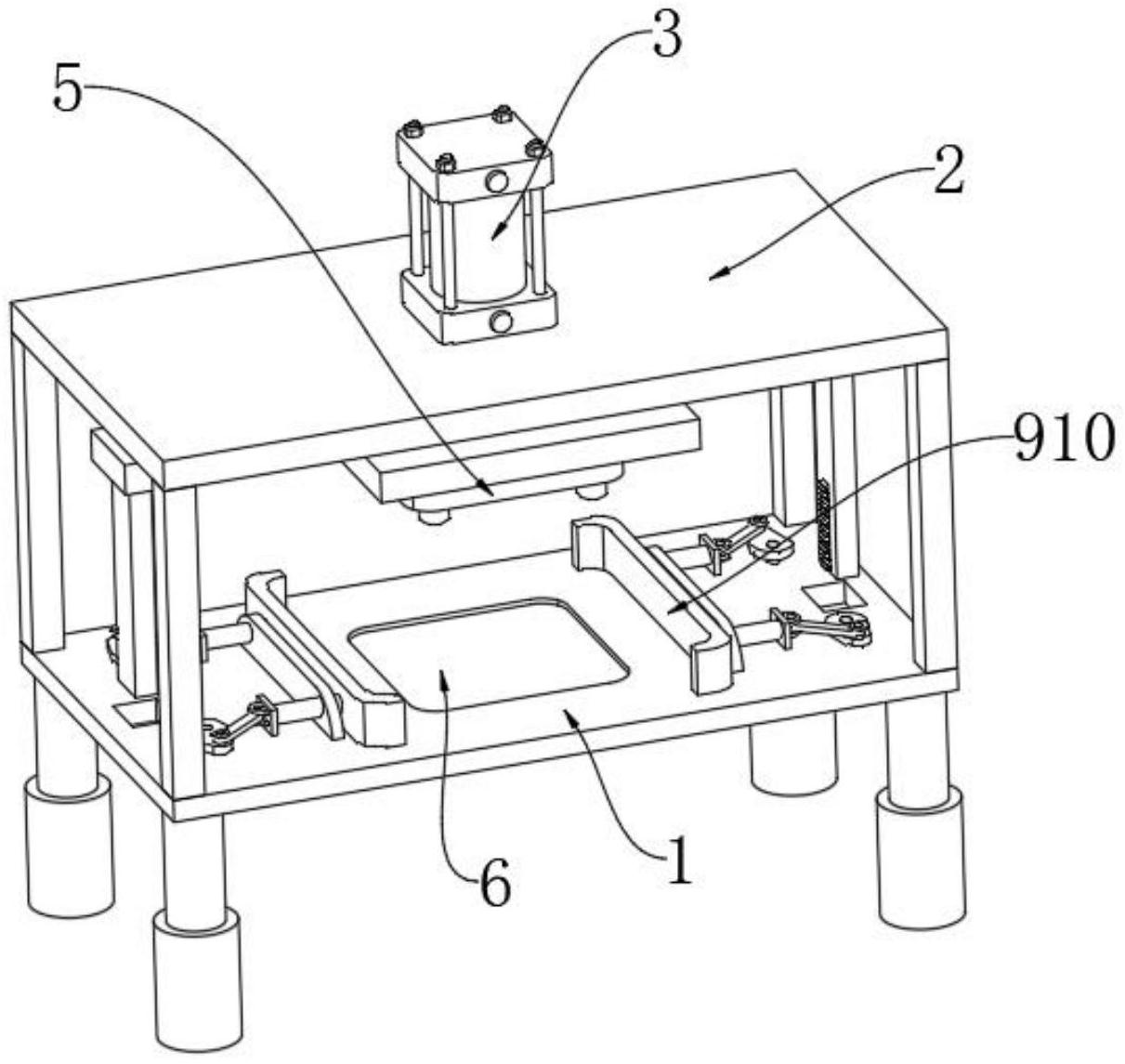 3
5
2
910
6
1