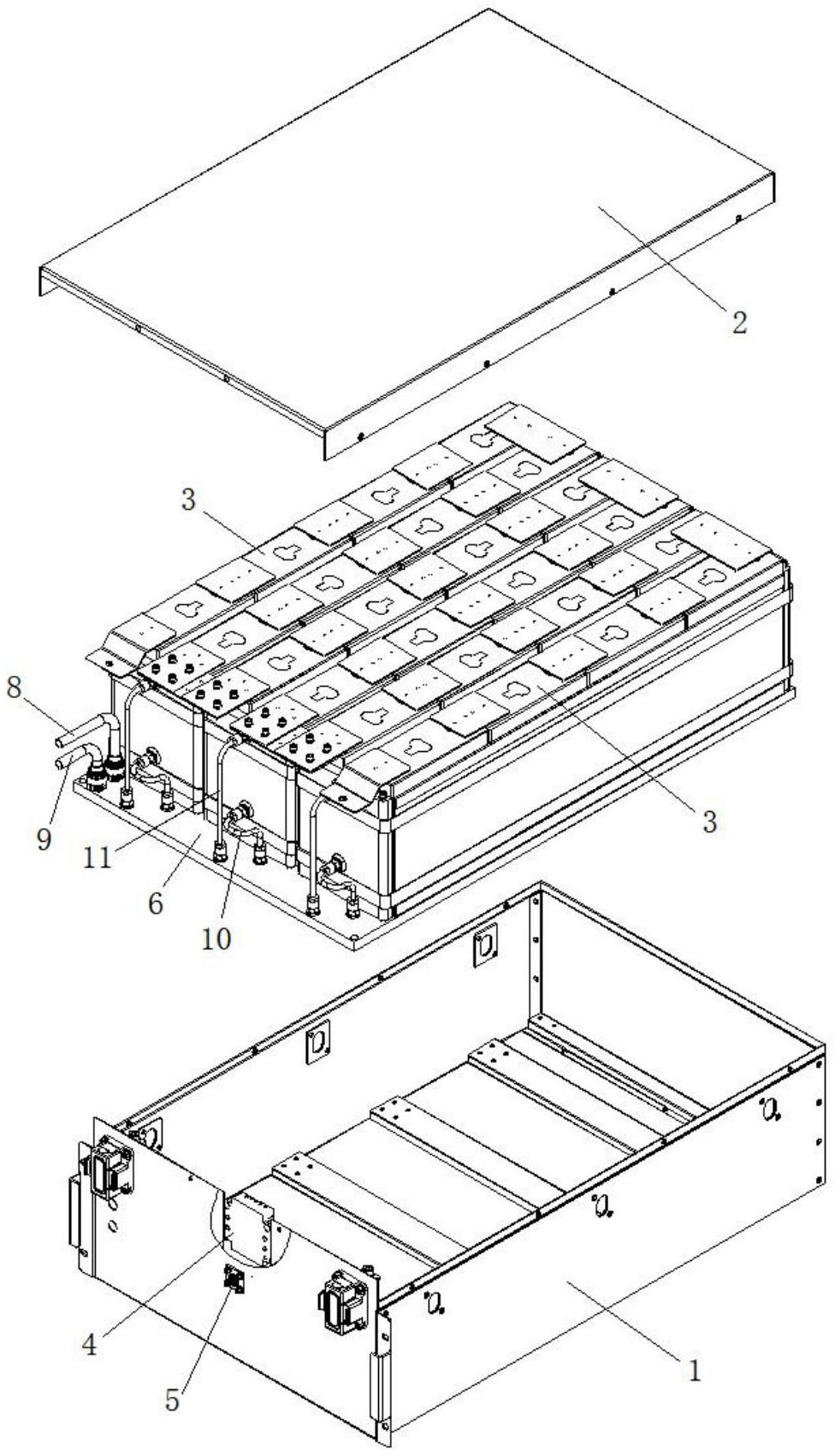 2

3

8

9

11

6

10

3

4

5

1