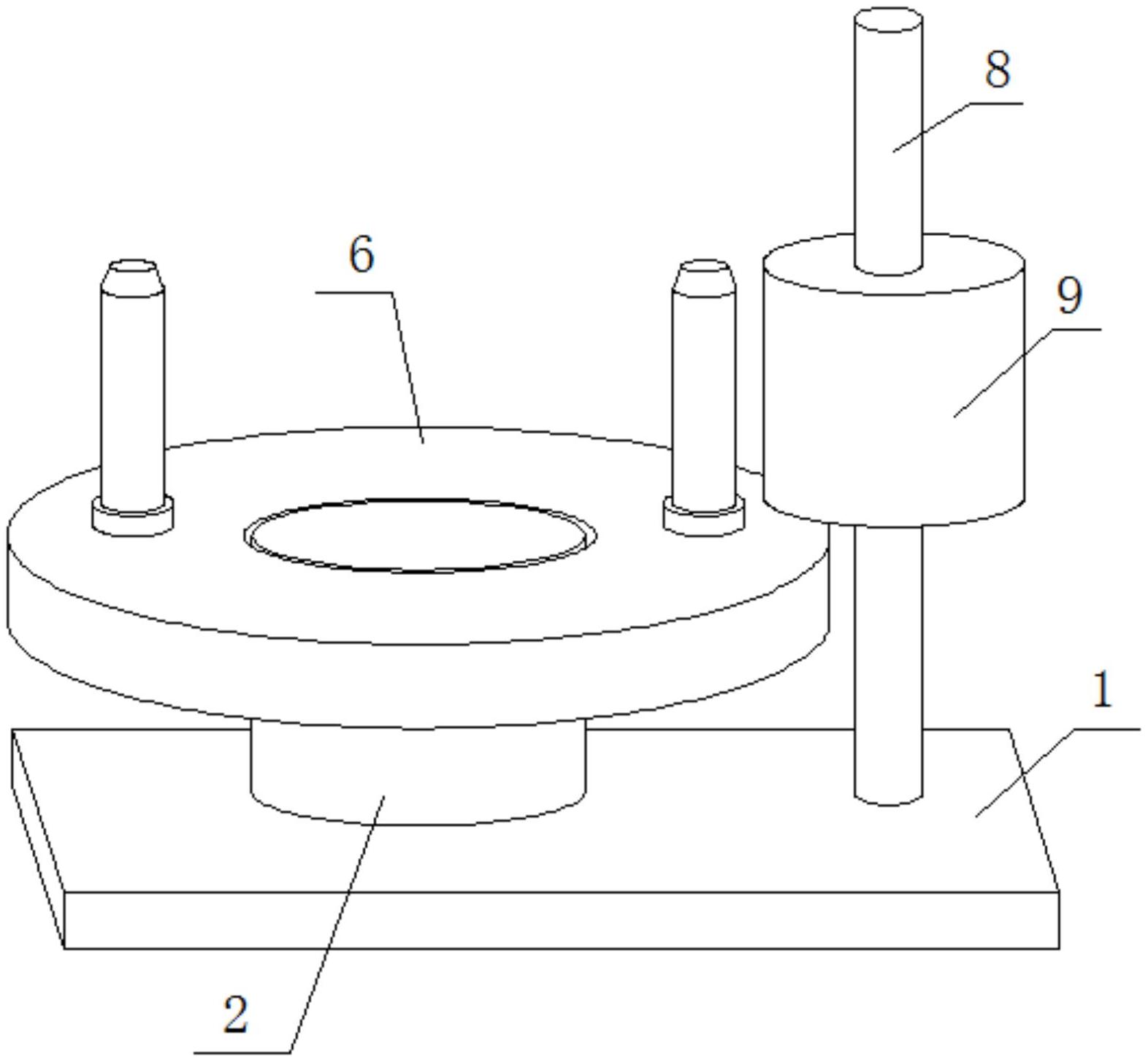 8
6
9
1
2