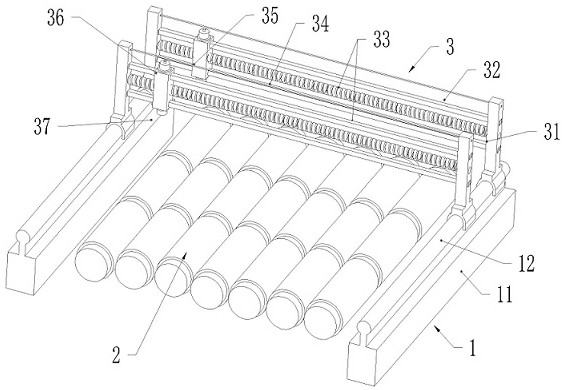 36
35
34
33
3
32
31
37
12
11
2
1