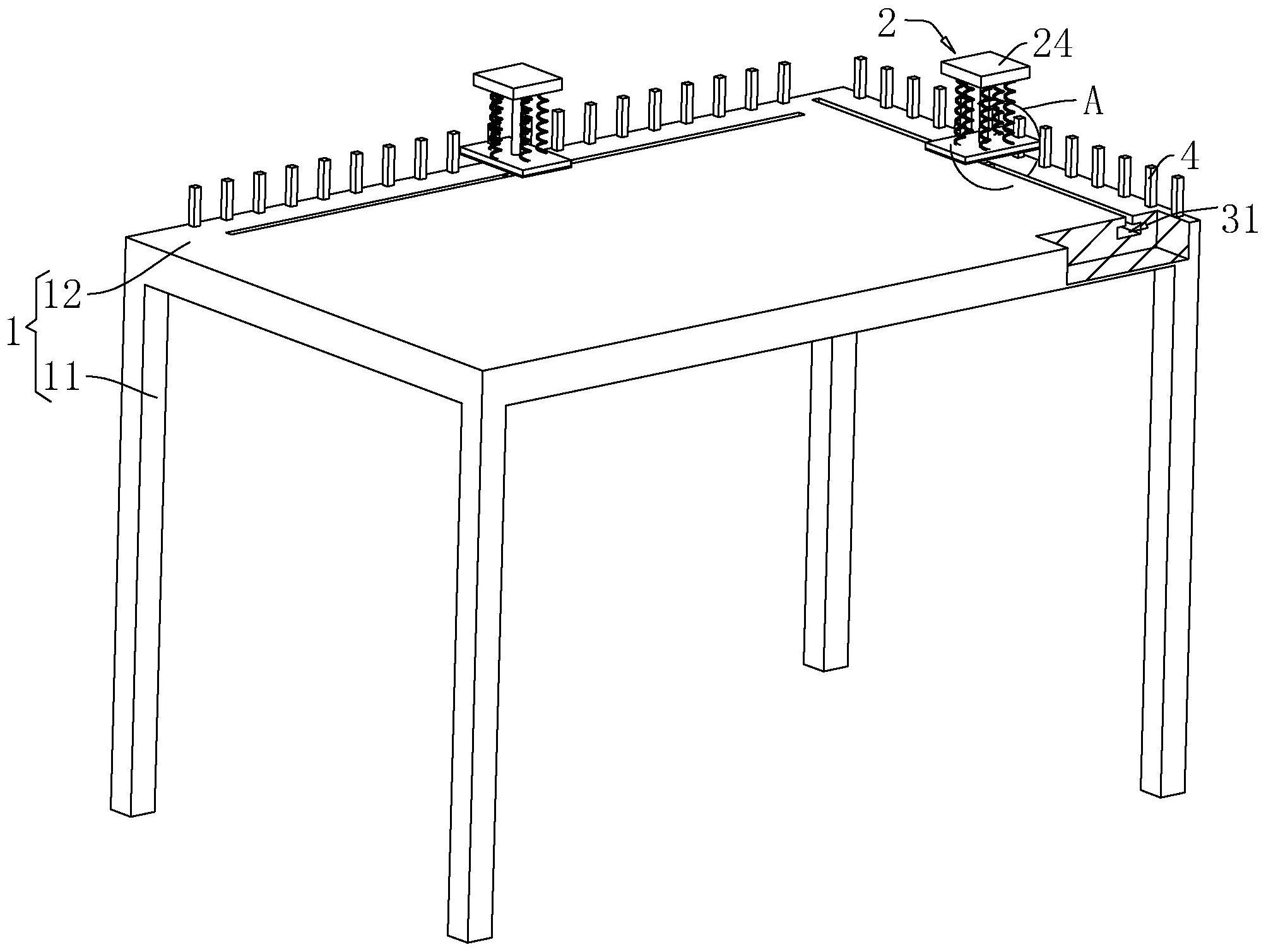 2
24
A
4
31
12
1
11