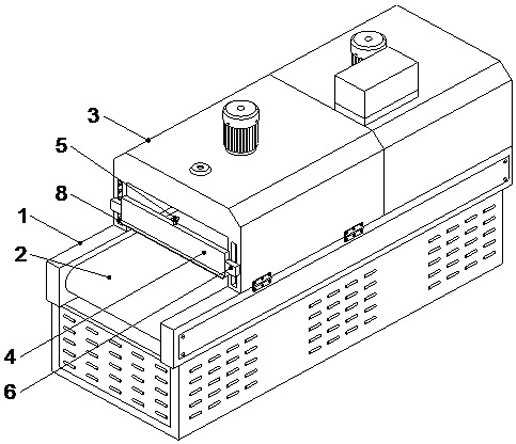 3
5
8
1
2
4
6