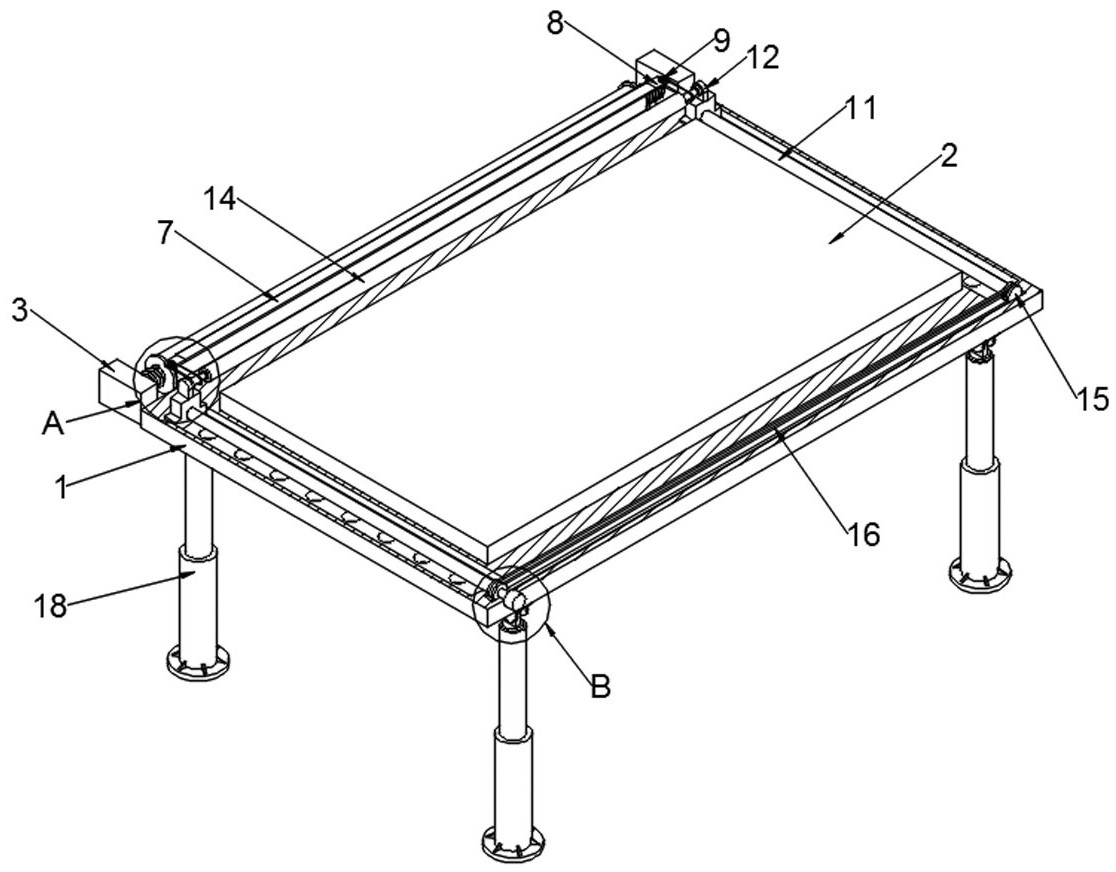 8
9
12
11
2
14
7
3
A
1
15
16
18
B