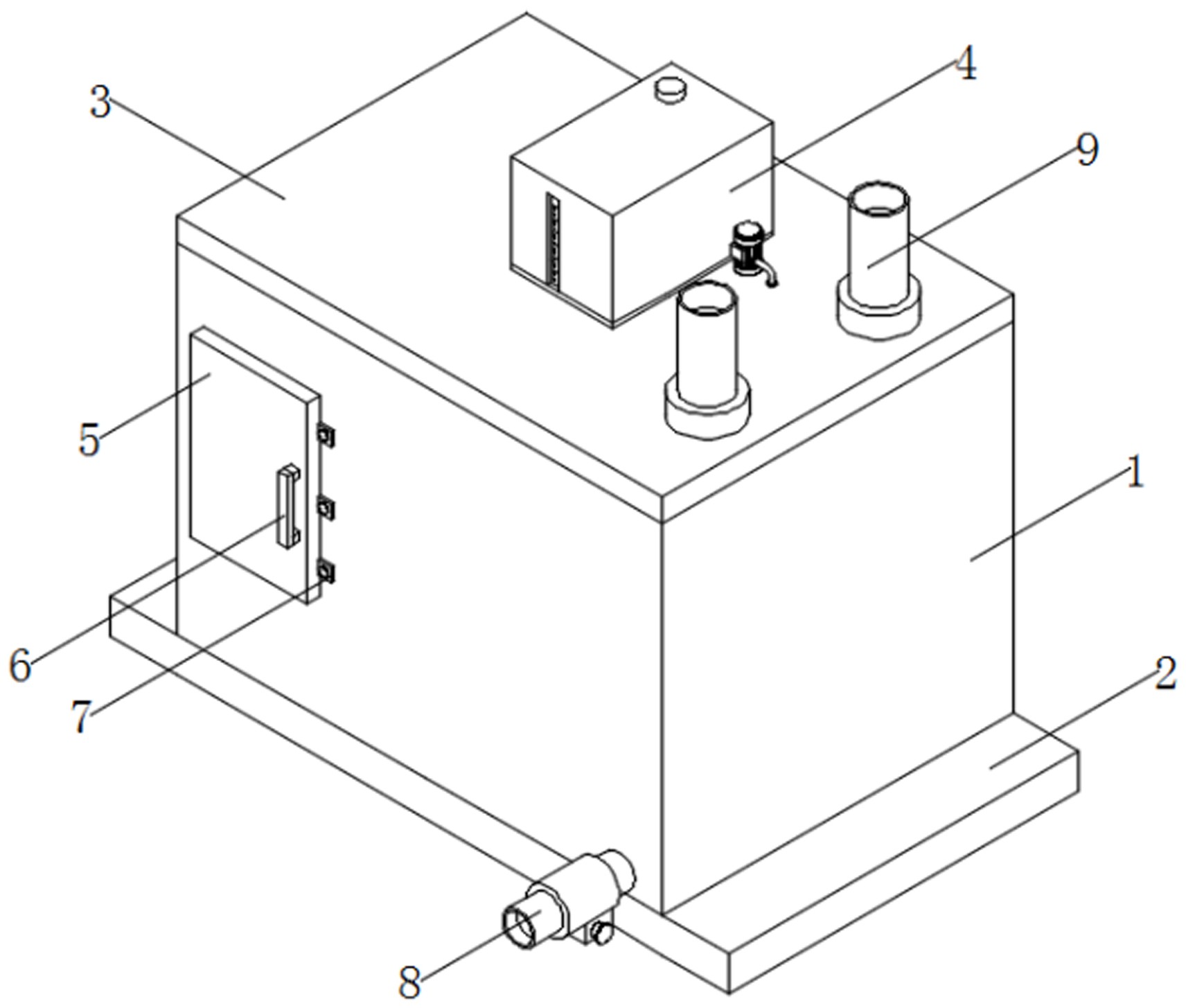 3
4
9
5
1
6
7
2
8