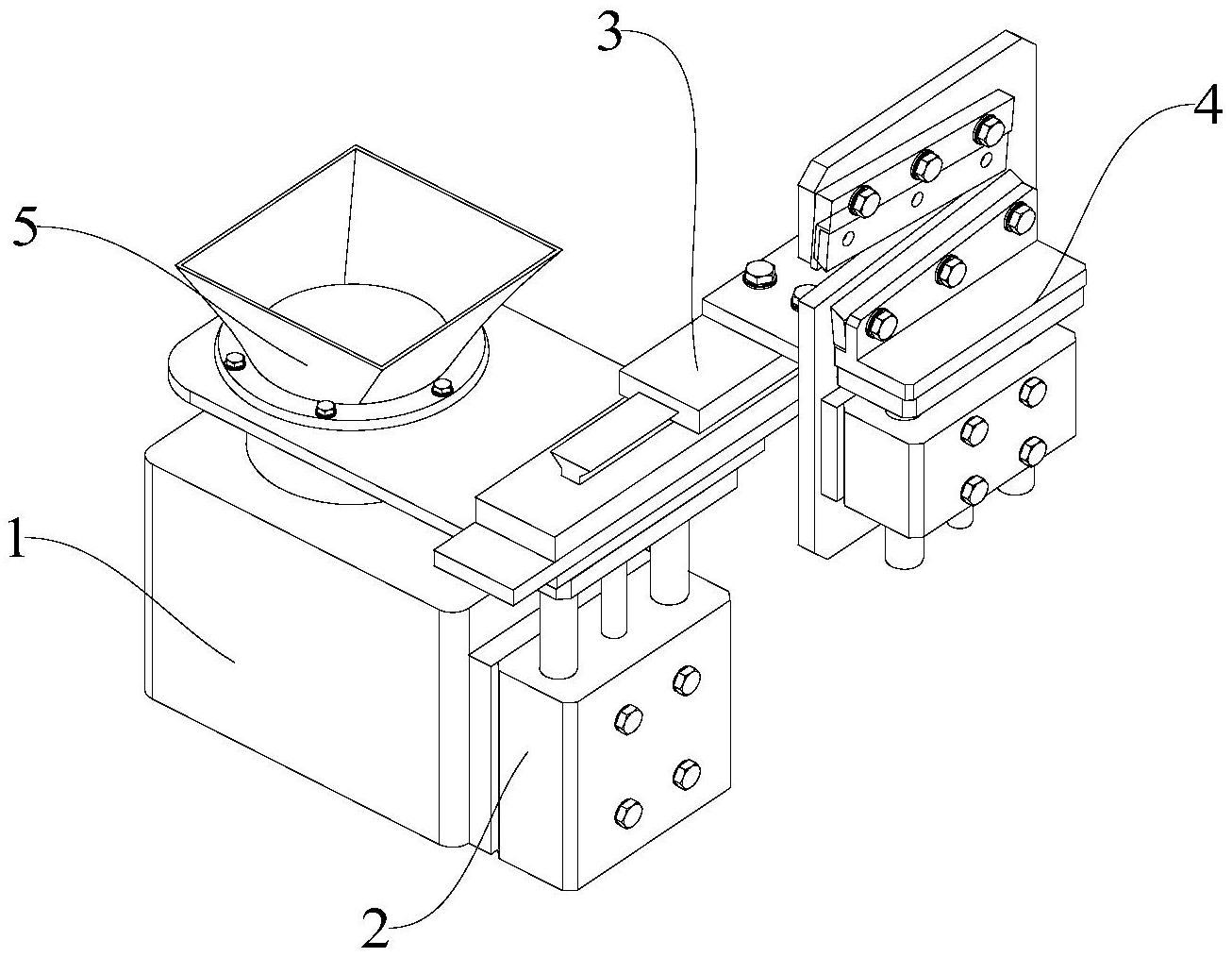 3
4
5
1
2